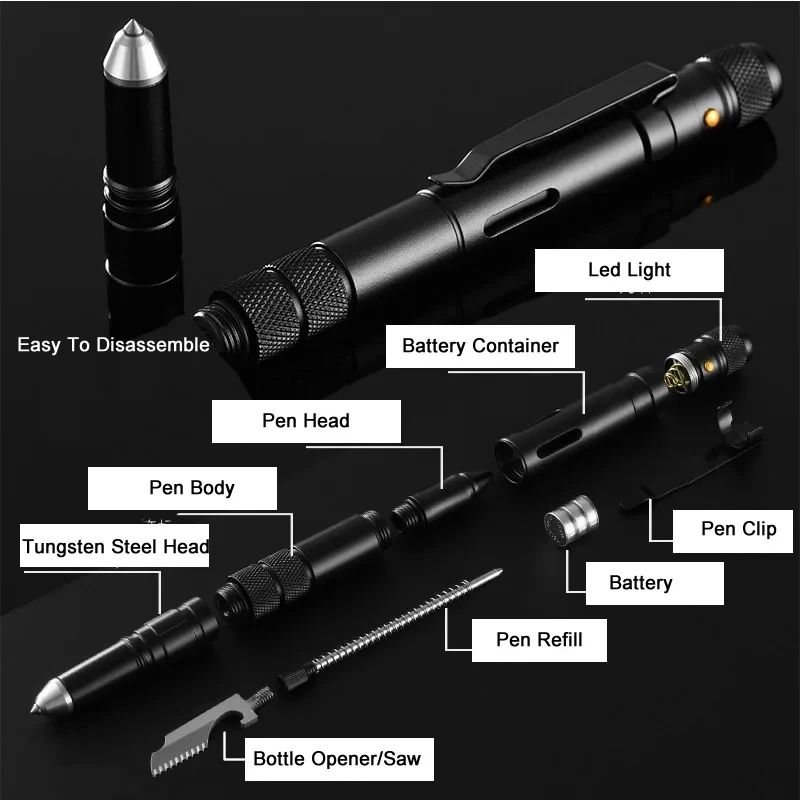 Easy To Disassemble

Led Light

Battery Container

Pen Head

Pen Body

Tungsten Steel Head

Pen Clip

Battery

Pen Refill

Bottle Opener/Saw