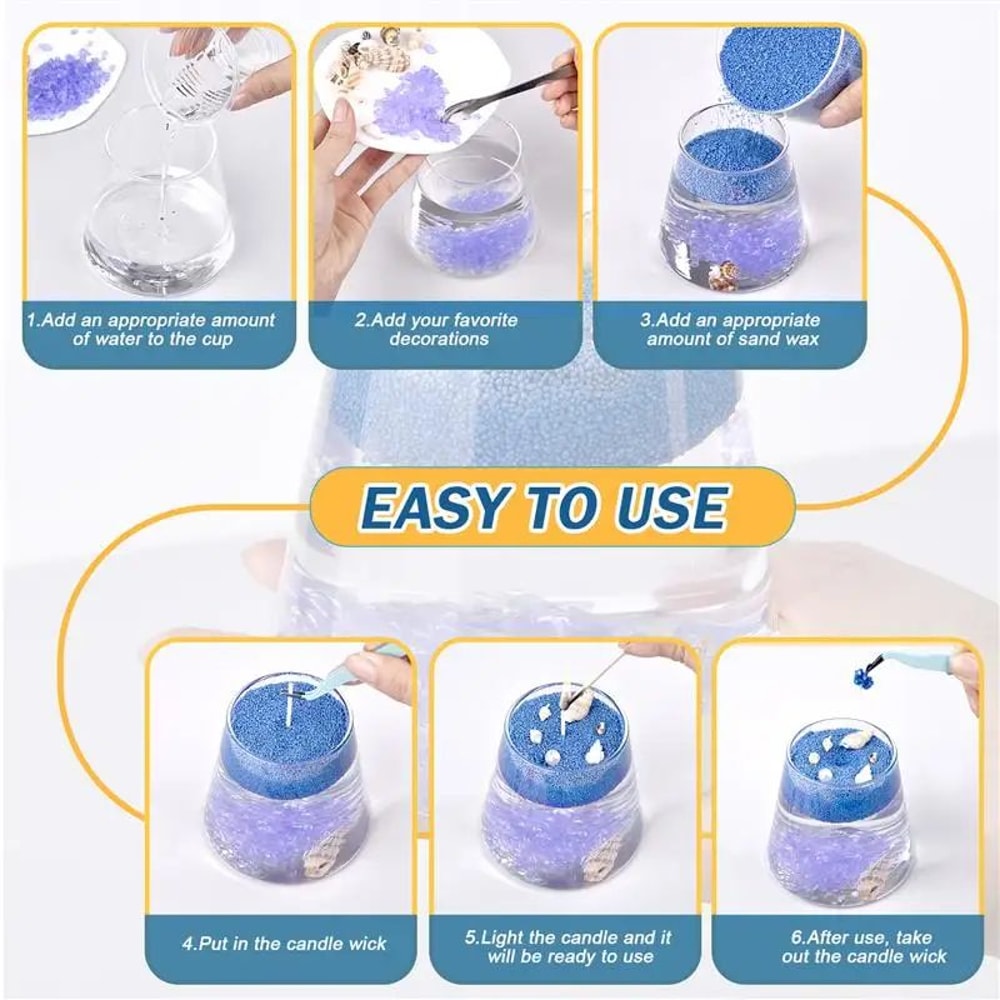 1.Add an appropriate amount of water to the cup

2.Add your favorite decorations

3.Add an appropriate amount of sand wax

EASY TO USE

4.Put in the candle wick

5.Light the candle and it will be ready to use

6.After use, take out the candle wick