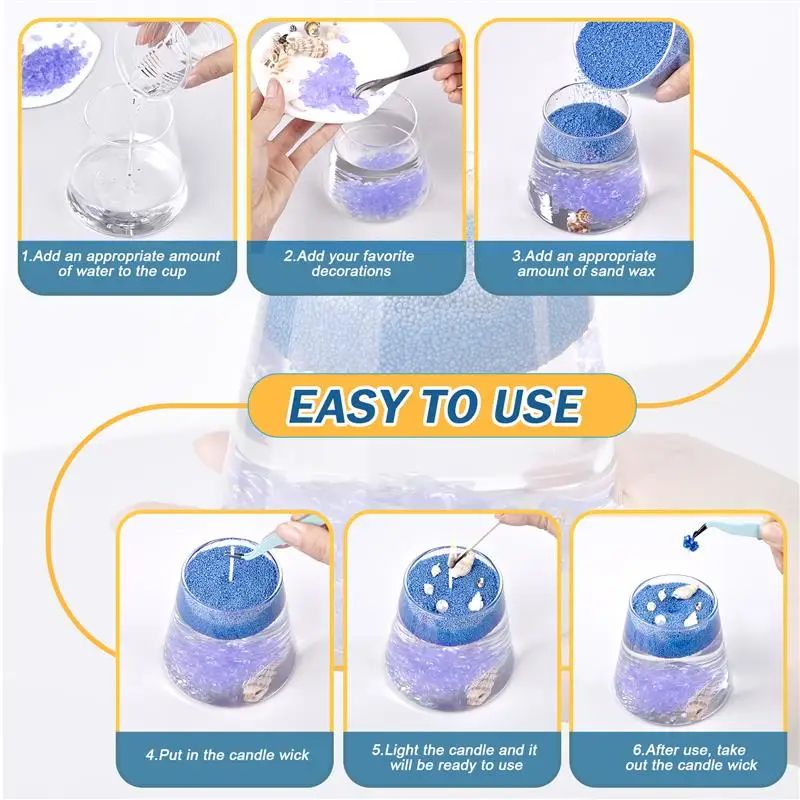 1.Add an appropriate amount of water to the cup

2.Add your favorite decorations

3.Add an appropriate amount of sand wax

EASY TO USE

4.Put in the candle wick

5.Light the candle and it will be ready to use

6.After use, take out the candle wick