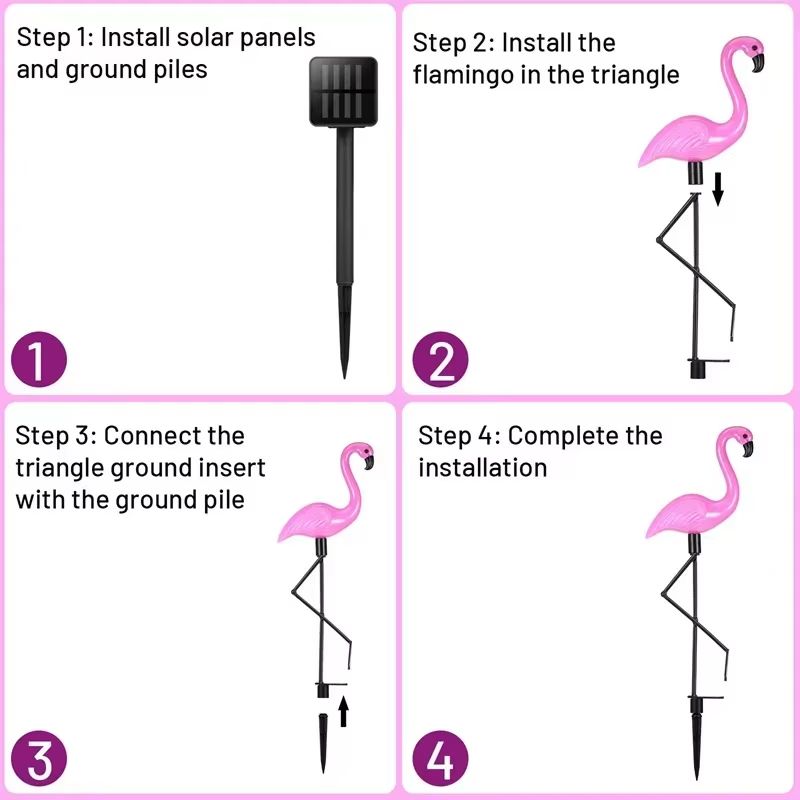 Step 1: Install solar panels and ground piles

1

Step 2: Install the flamingo in the triangle

2

Step 3: Connect the triangle ground insert with the ground pile

3

Step 4: Complete the installation

4