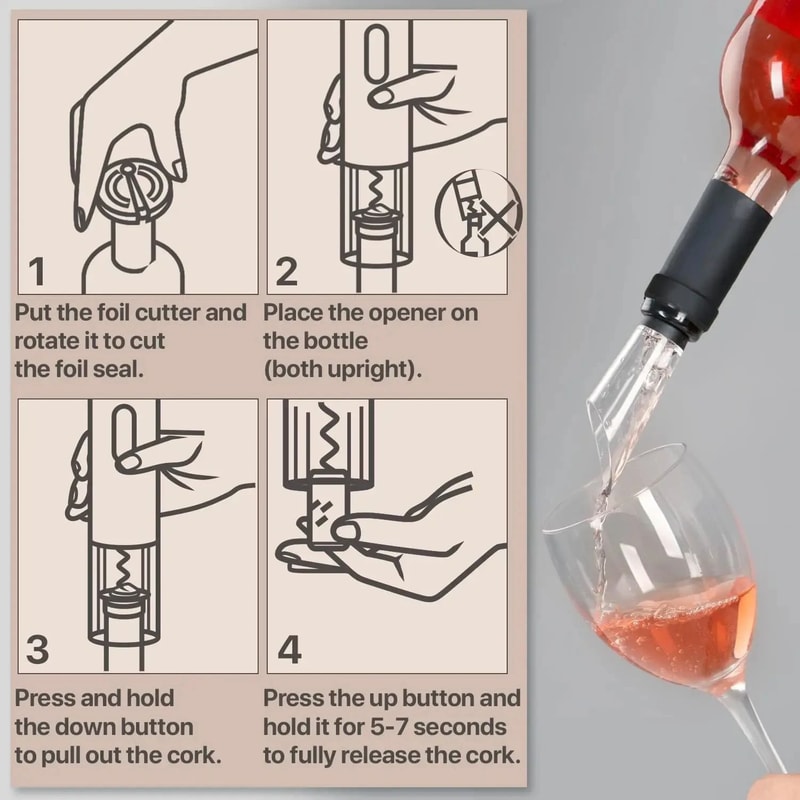 1

Put the foil cutter and rotate it to cut the foil seal.

2

Place the opener on the bottle (both upright).

3

Press and hold the down button to pull out the cork.

4

Press the up button and hold it for 5-7 seconds to fully release the cork.