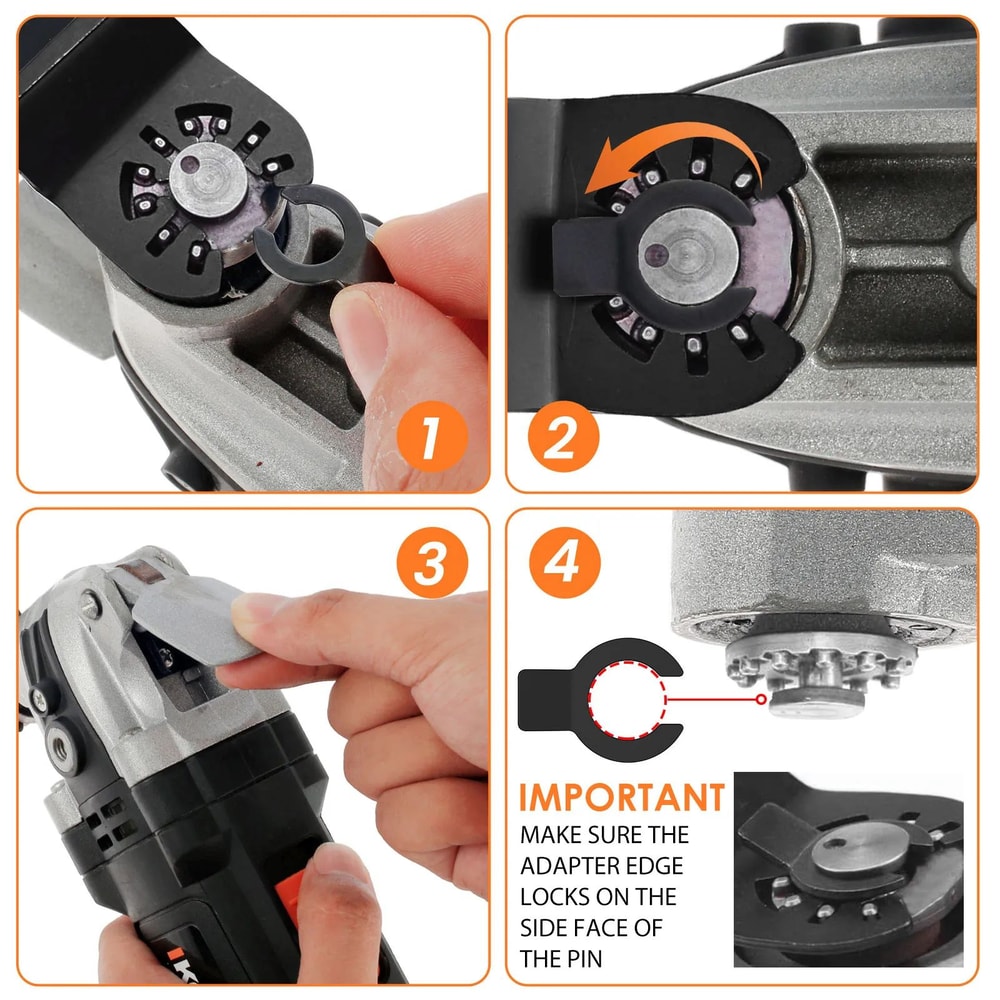 1

2

3

4

IMPORTANT
MAKE SURE THE ADAPTER EDGE LOCKS ON THE SIDE FACE OF THE PIN