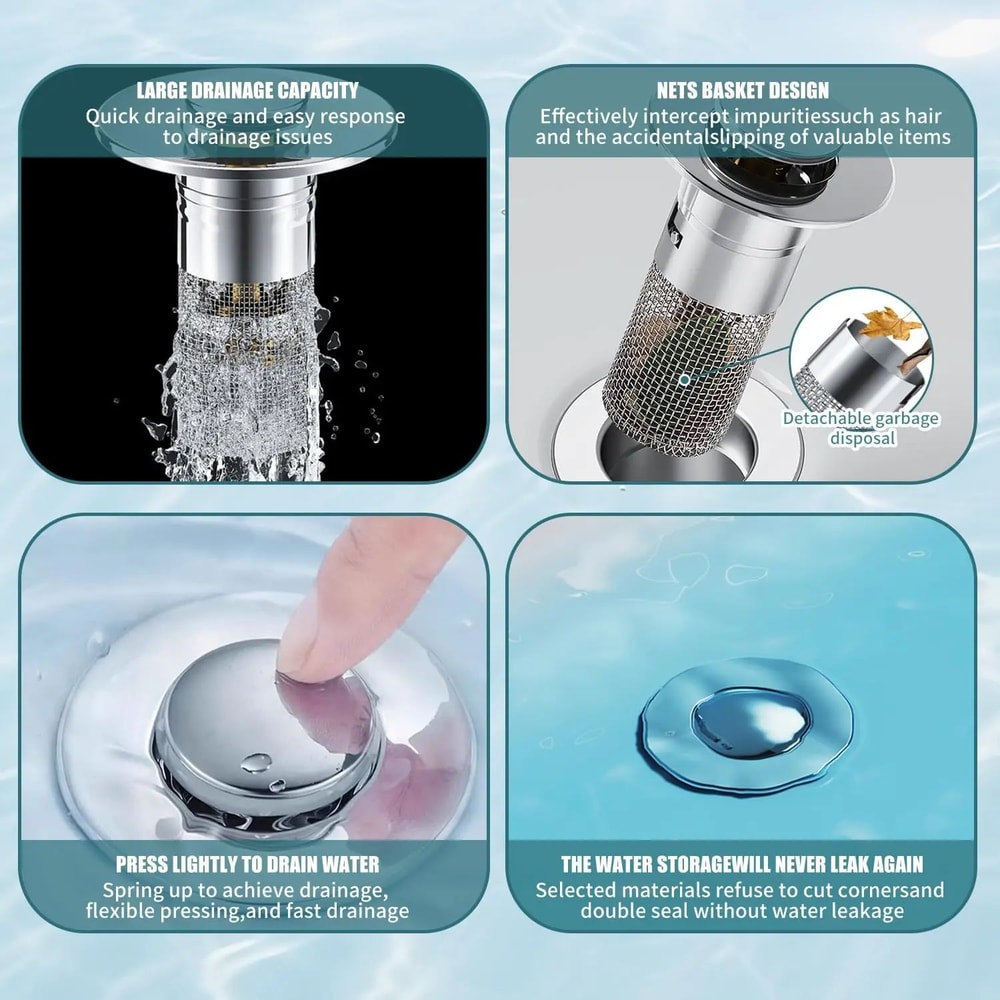 LARGE DRAINAGE CAPACITY
Quick drainage and easy response to drainage issues

NETS BASKET DESIGN
Effectively intercept impuritiessuch as hair and the accidentalslipping of valuable items

Detachable garbage disposal

PRESS LIGHTLY TO DRAIN WATER
Spring up to achieve drainage, flexible pressing,and fast drainage

THE WATER STORAGEWILL NEVER LEAK AGAIN
Selected materials refuse to cut cornersand double seal without water leakage