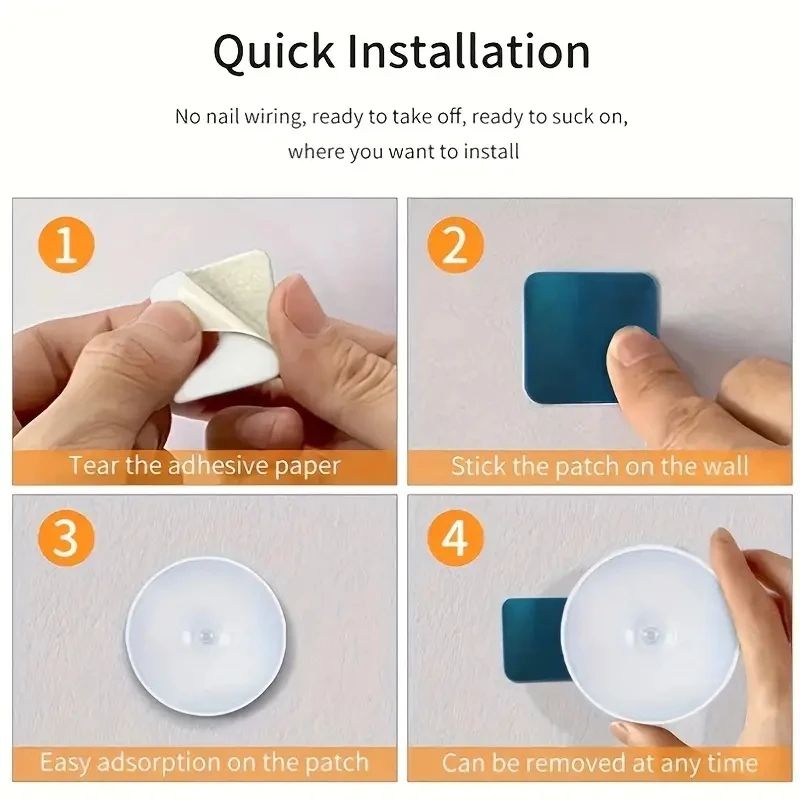 Quick Installation

No nail wiring, ready to take off, ready to suck on, where you want to install

1

Tear the adhesive paper

2

Stick the patch on the wall

3

Easy adsorption on the patch

4

Can be removed at any time