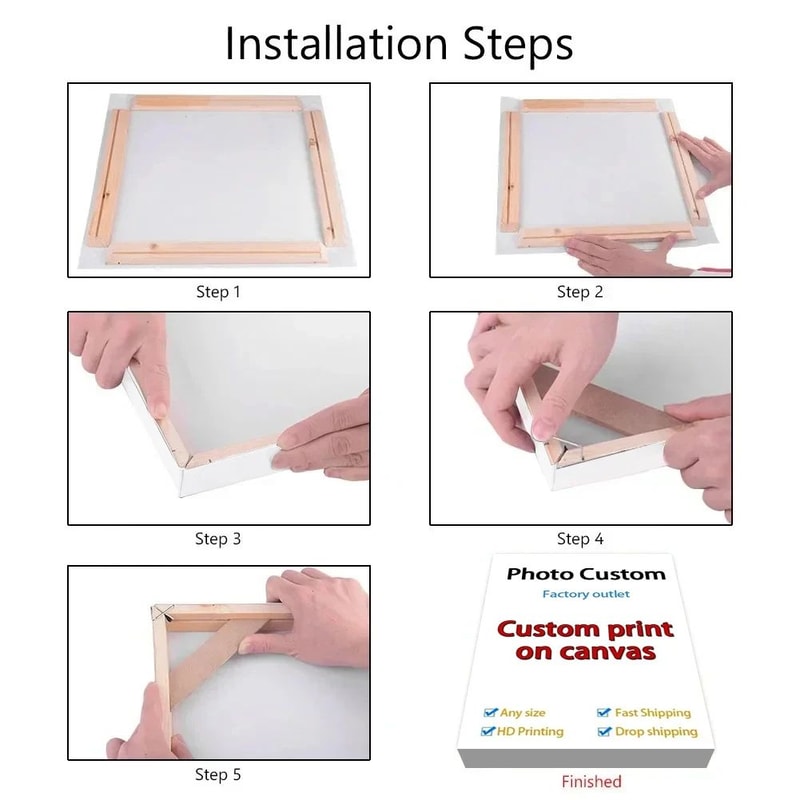 Installation Steps

Step 1

Step 2

Step 3

Step 4

Step 5

Photo Custom
Factory outlet

Custom print on canvas

Any size
Fast Shipping
HD Printing
Drop shipping

Finished