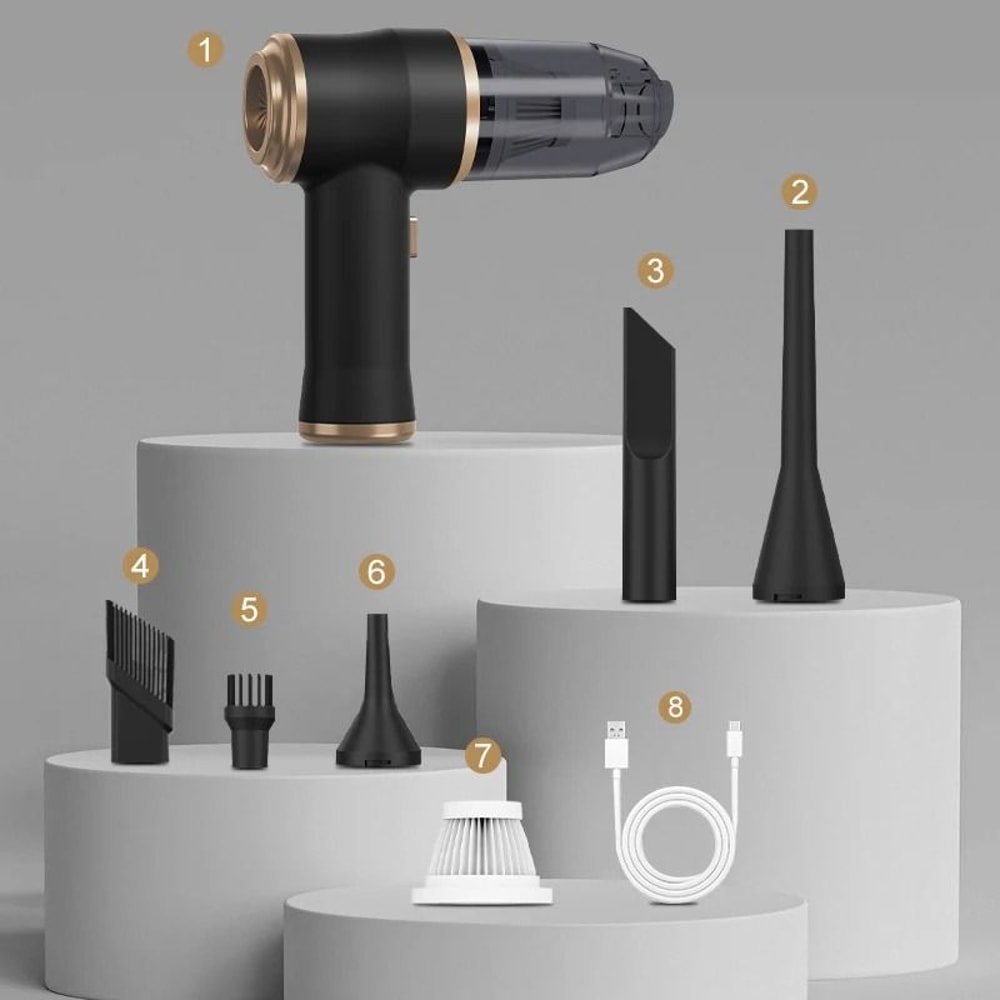 1
2
3
4
5
6
7
8