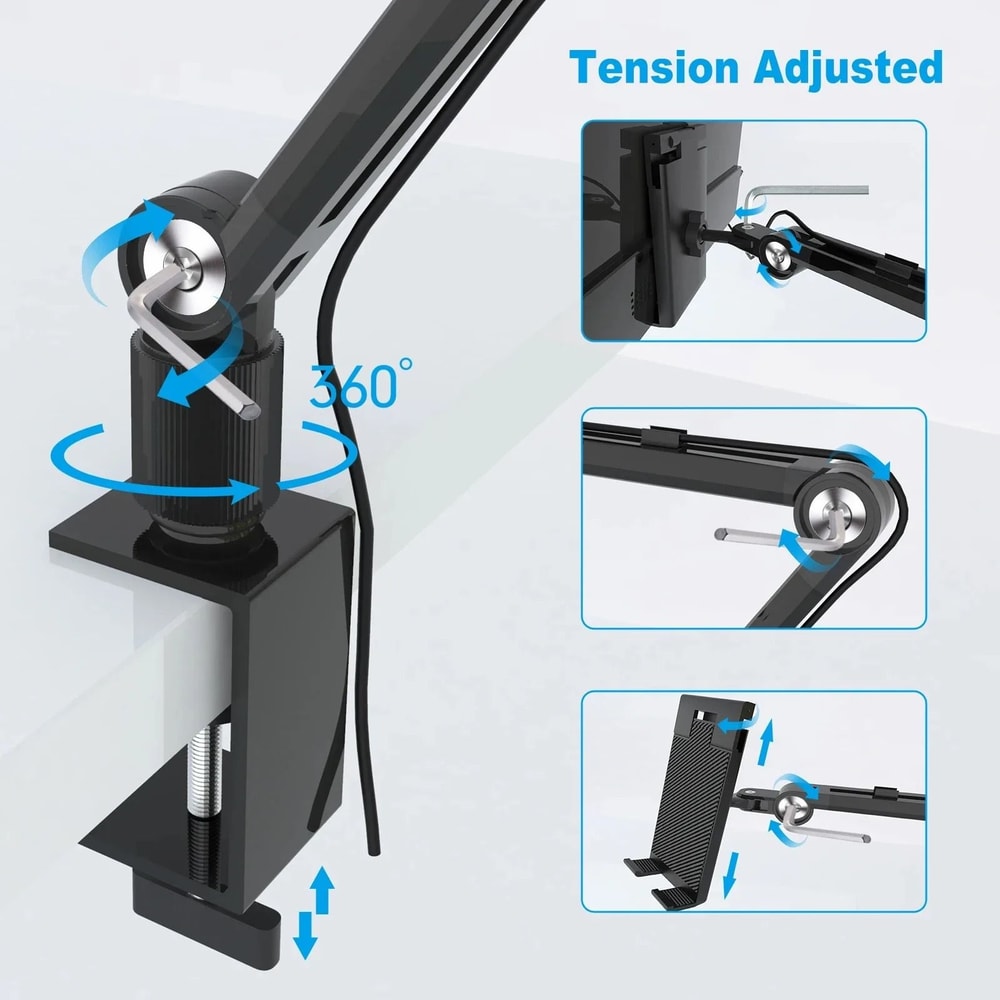 Tension Adjusted

360°