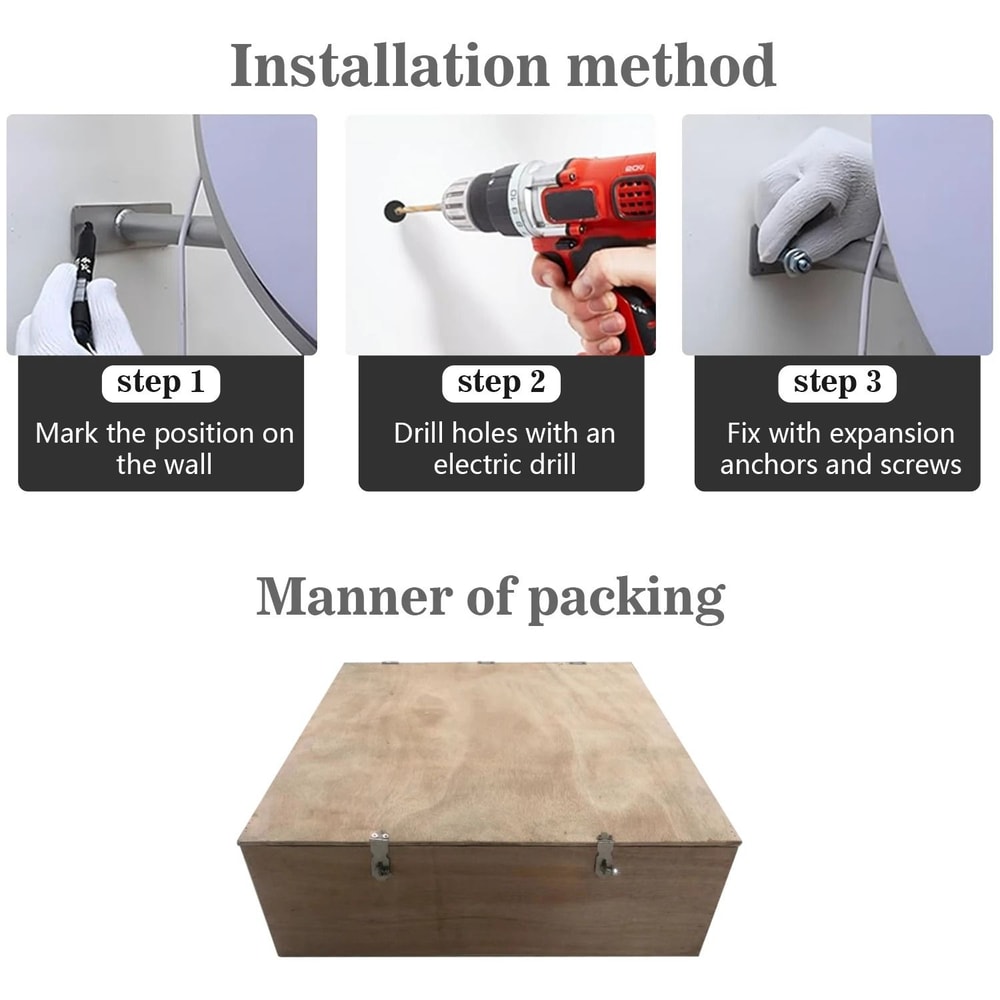 Installation method

20V

step 1
Mark the position on the wall

step 2
Drill holes with an electric drill

step 3
Fix with expansion anchors and screws

Manner of packing