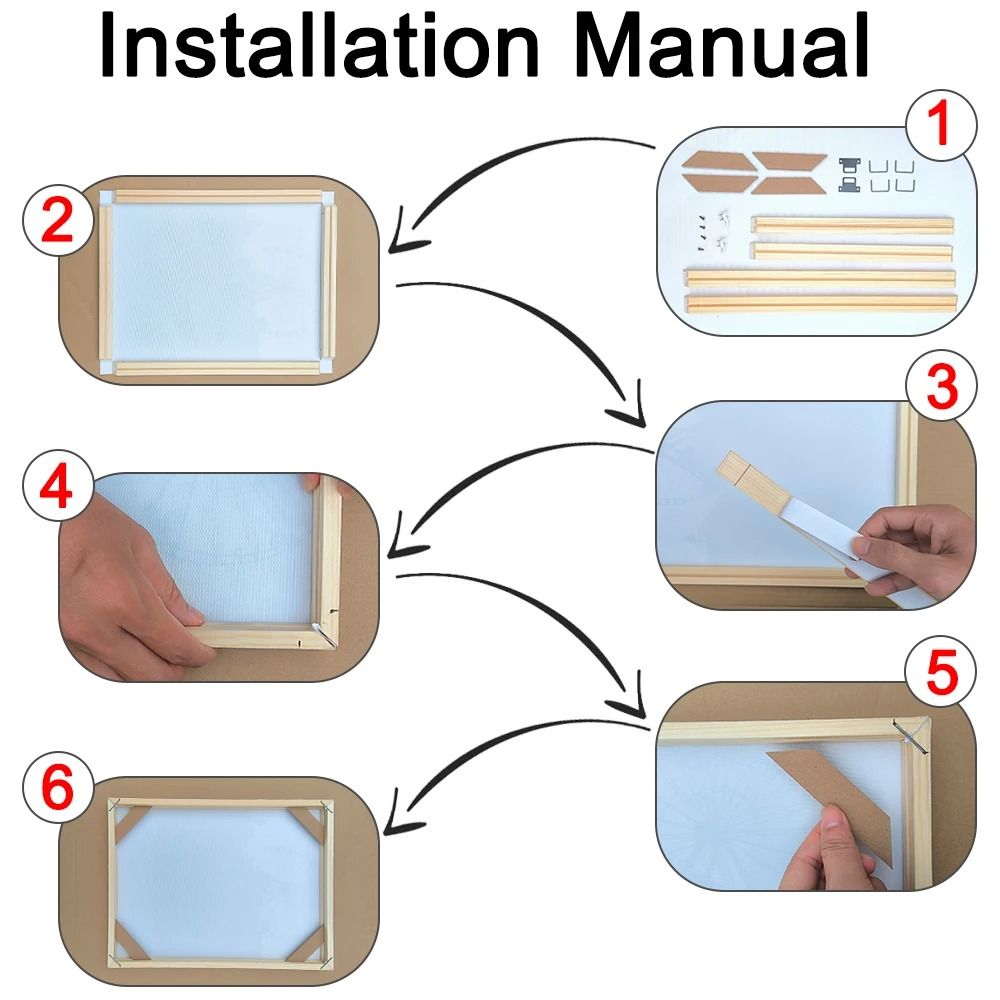 Installation Manual

1

2

3

4

5

6