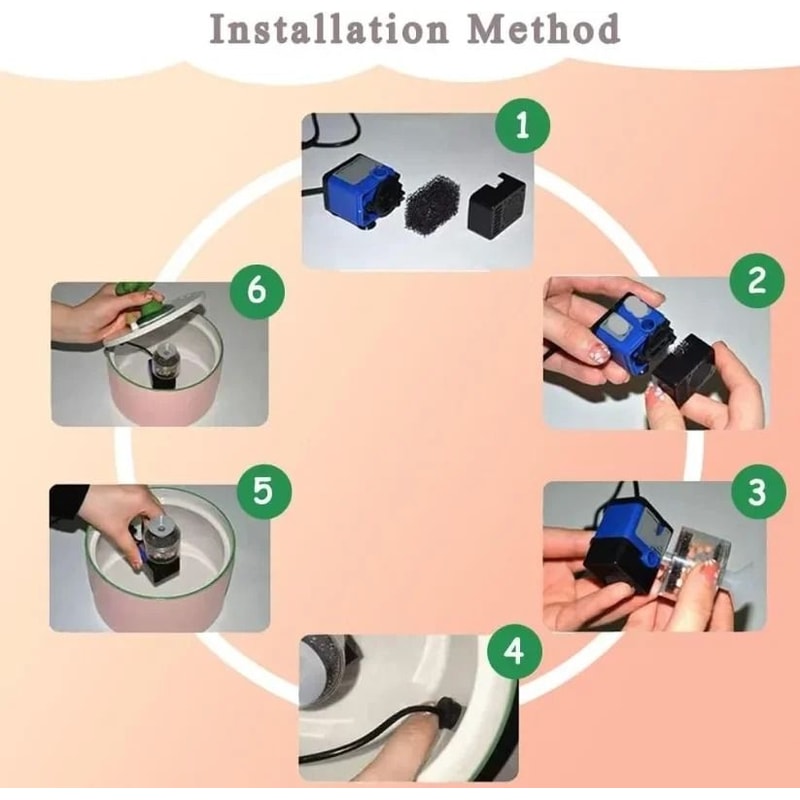 Installation Method

1

2

3

4

5

6