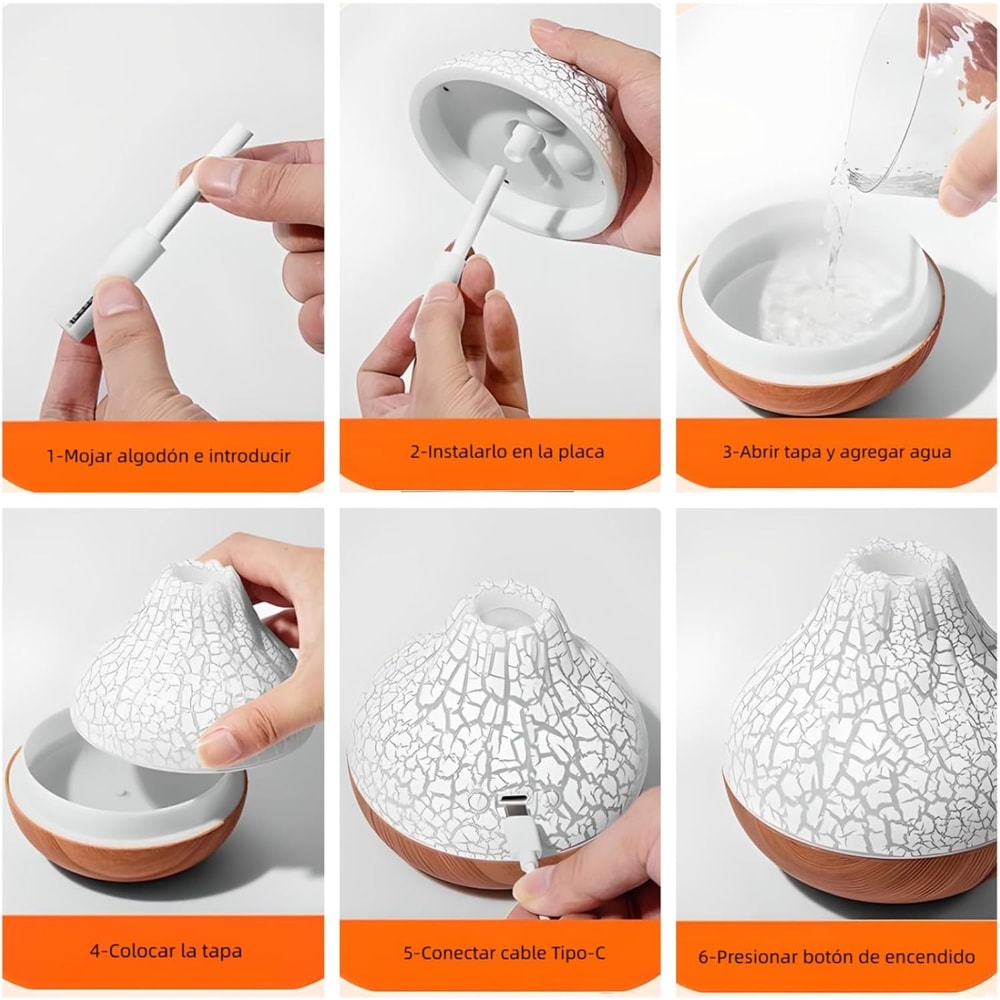 1-Mojar algodón e introducir

2-Instalarlo en la placa

3-Abrir tapa y agregar agua

4-Colocar la tapa

5-Conectar cable Tipo-C

6-Presionar botón de encendido