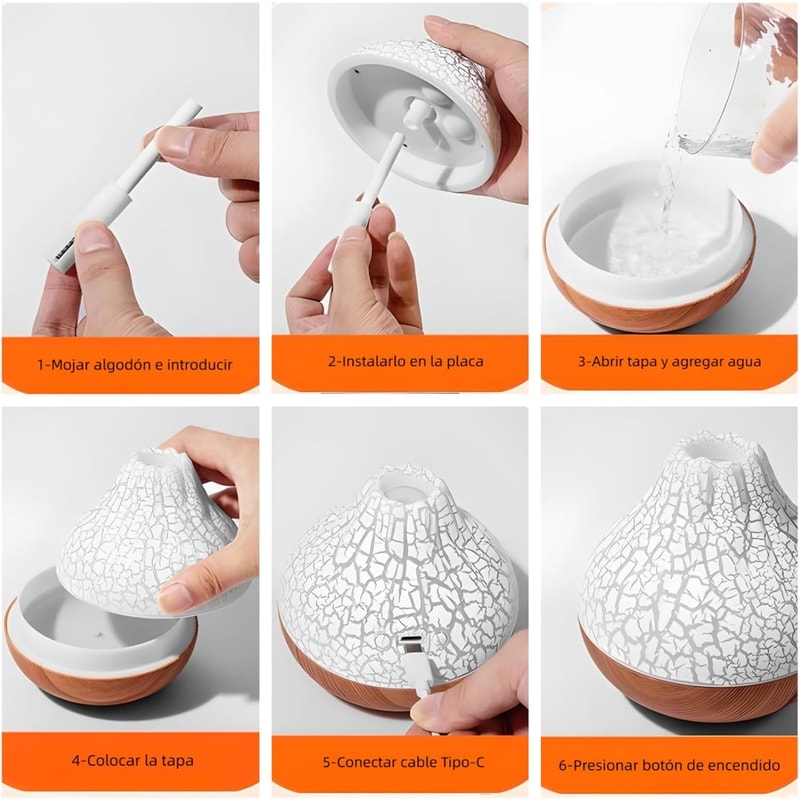 1-Mojar algodón e introducir

2-Instalarlo en la placa

3-Abrir tapa y agregar agua

4-Colocar la tapa

5-Conectar cable Tipo-C

6-Presionar botón de encendido