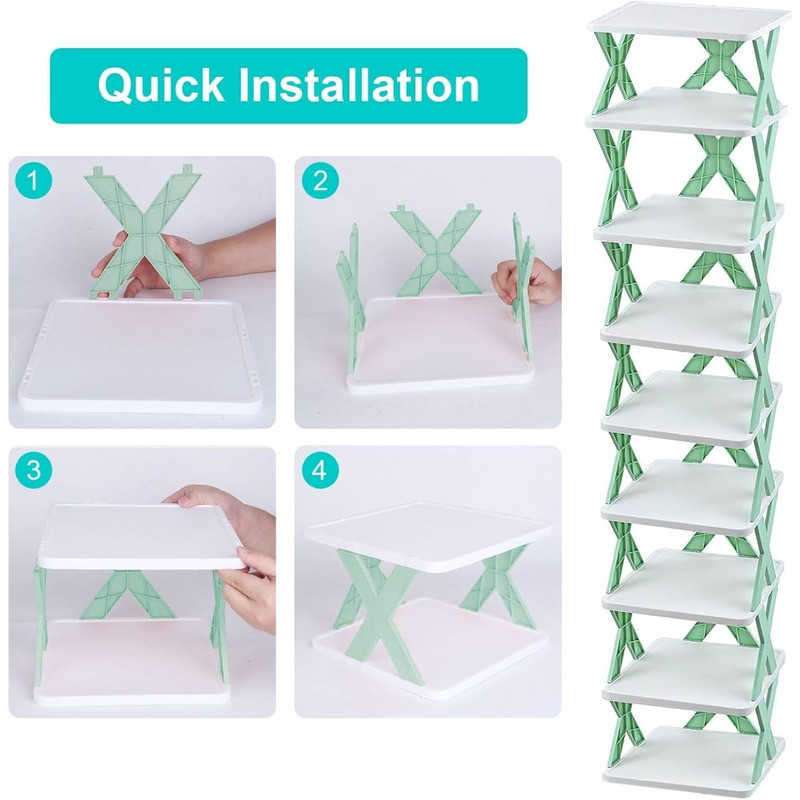 Quick Installation

1

2

3

4