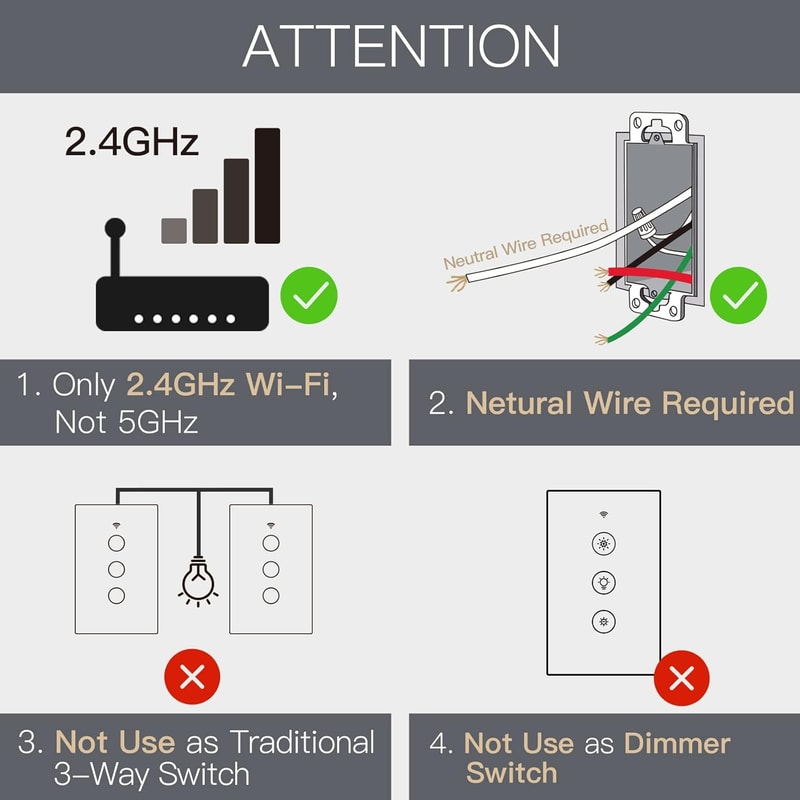 ATTENTION

2.4GHz

Neutral Wire Required

1. Only 2.4GHz Wi-Fi, Not 5GHz

2. Netural Wire Required

3. Not Use as Traditional 3-Way Switch

4. Not Use as Dimmer Switch