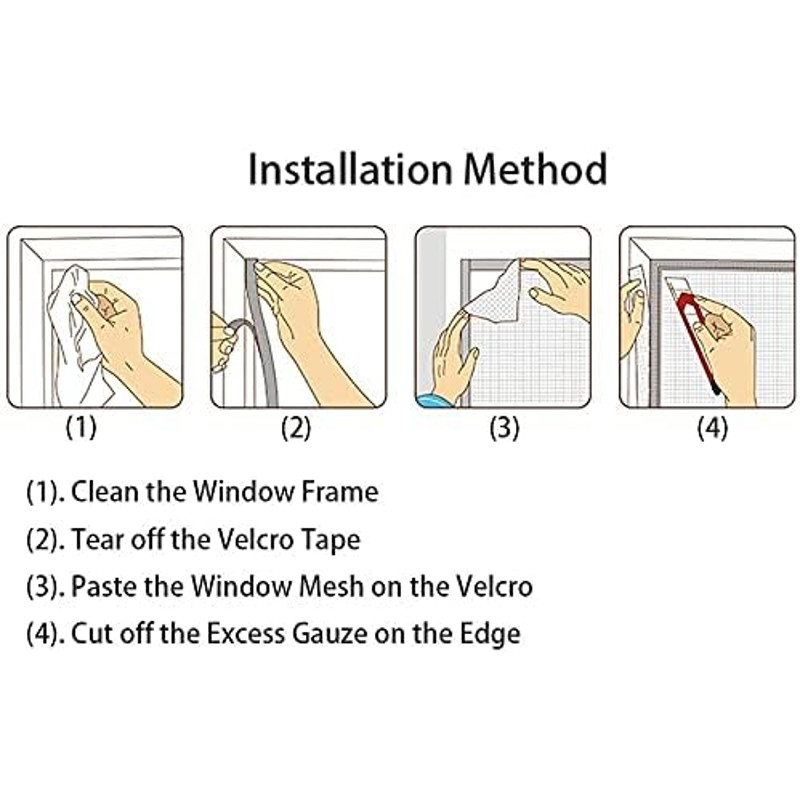 Installation Method

(1)

(2)

(3)

(4)

(1). Clean the Window Frame

(2). Tear off the Velcro Tape

(3). Paste the Window Mesh on the Velcro

(4). Cut off the Excess Gauze on the Edge