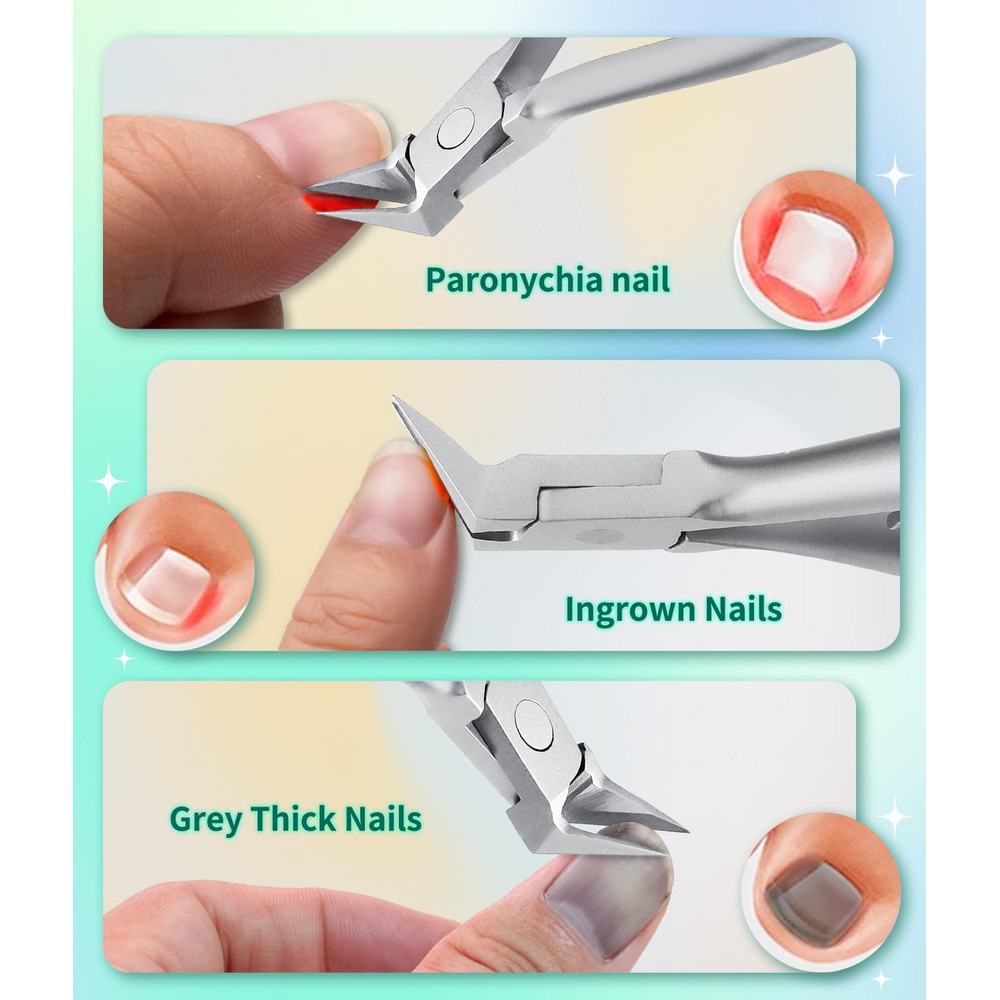 Paronychia nail

Ingrown Nails

Grey Thick Nails