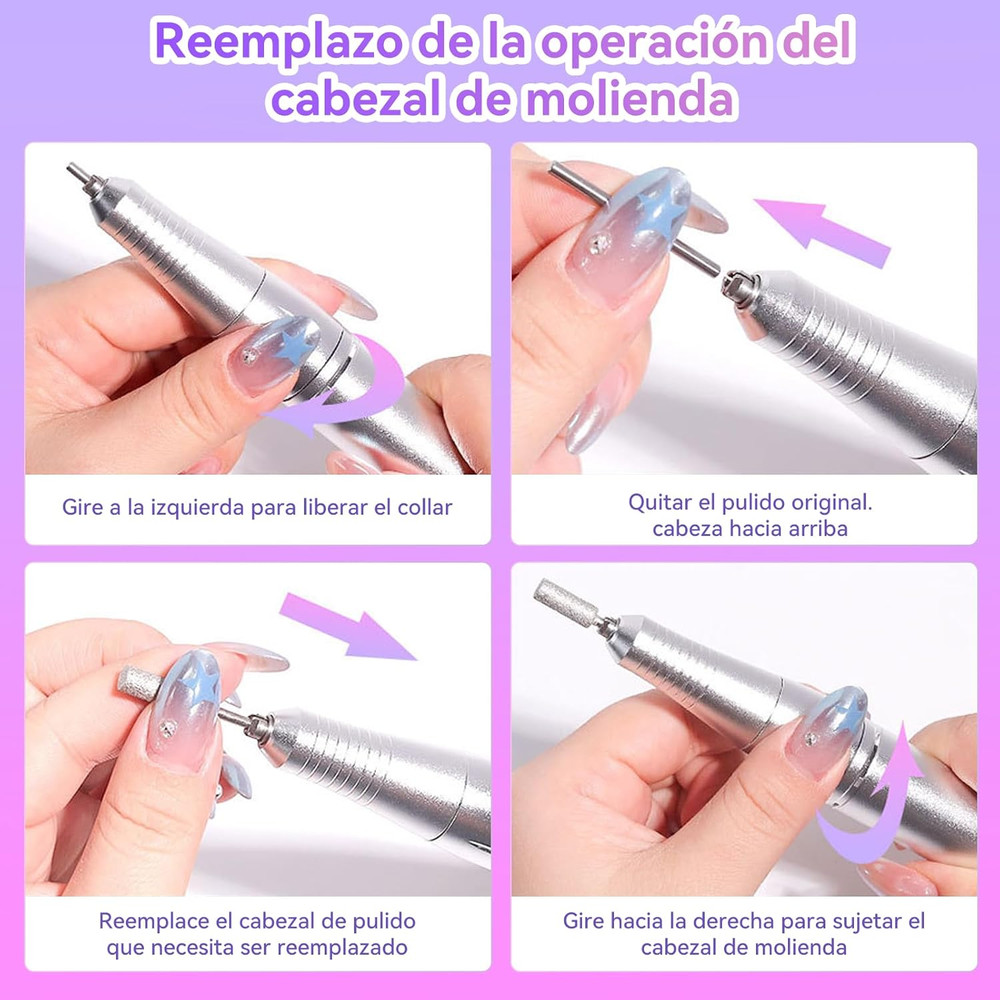 Reemplazo de la operación del cabezal de molienda

Gire a la izquierda para liberar el collar

Quitar el pulido original. cabeza hacia arriba

Reemplace el cabezal de pulido que necesita ser reemplazado

Gire hacia la derecha para sujetar el cabezal de molienda