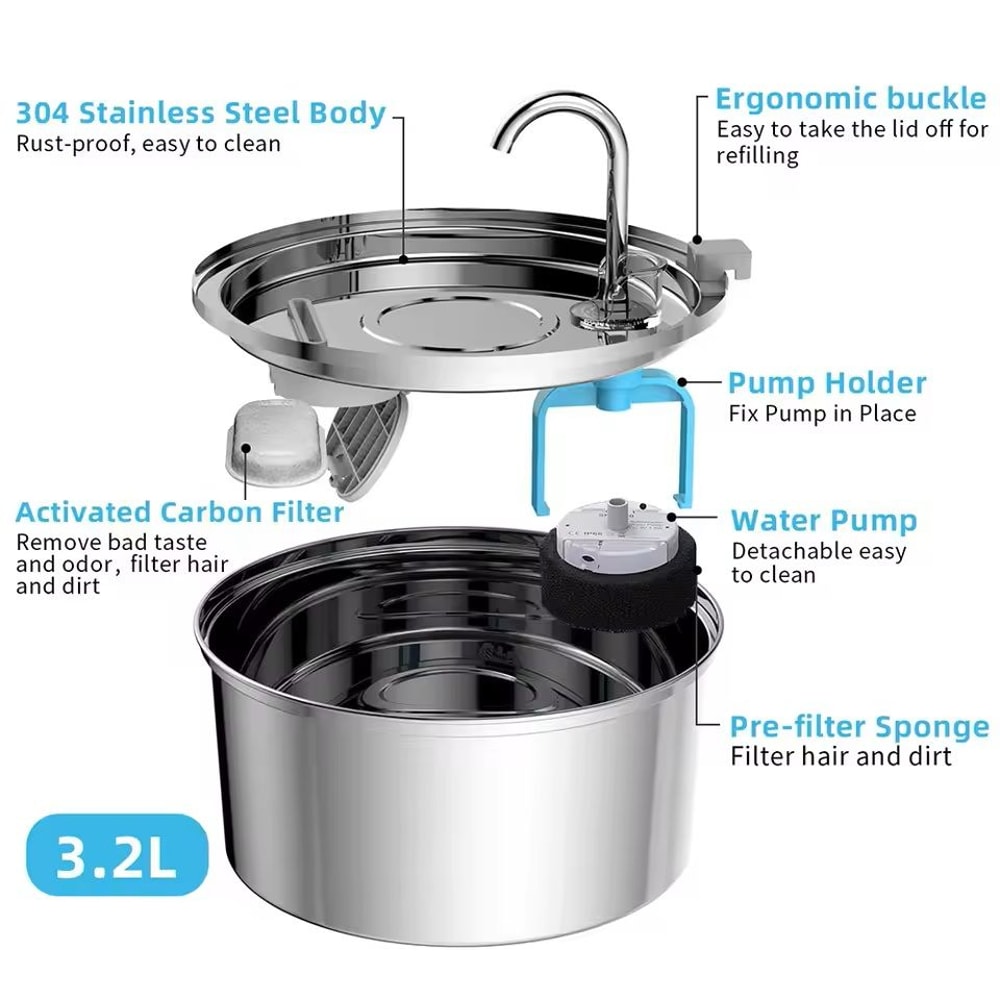 304 Stainless Steel Body
Rust-proof, easy to clean

Ergonomic buckle
Easy to take the lid off for refilling

Pump Holder
Fix Pump in Place

Activated Carbon Filter
Remove bad taste and odor, filter hair and dirt

Water Pump
Detachable easy to clean

Pre-filter Sponge
Filter hair and dirt

3.2L