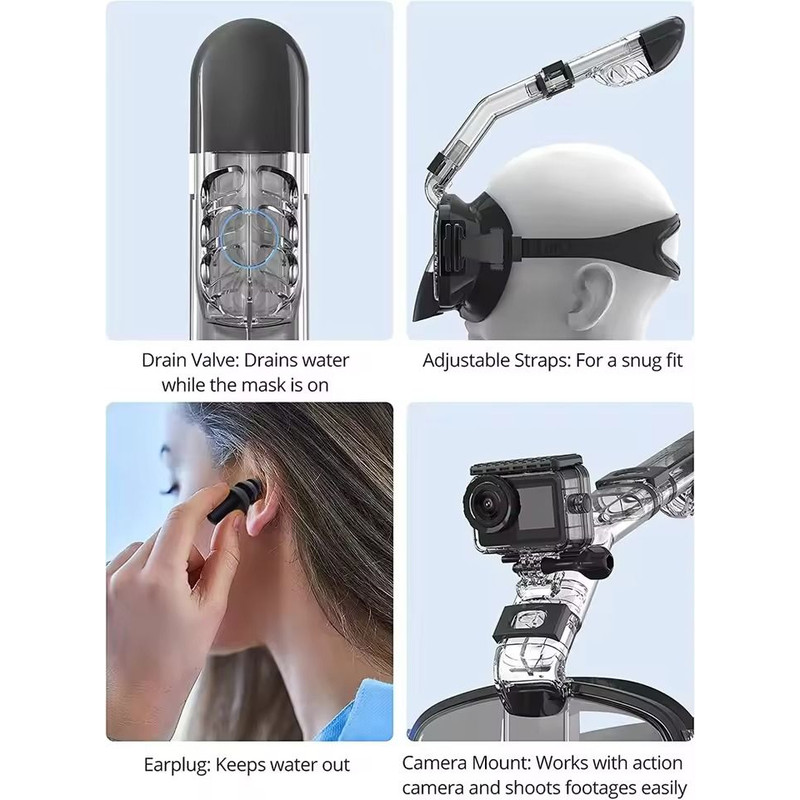 Drain Valve: Drains water while the mask is on

Adjustable Straps: For a snug fit

Earplug: Keeps water out

Camera Mount: Works with action camera and shoots footages easily