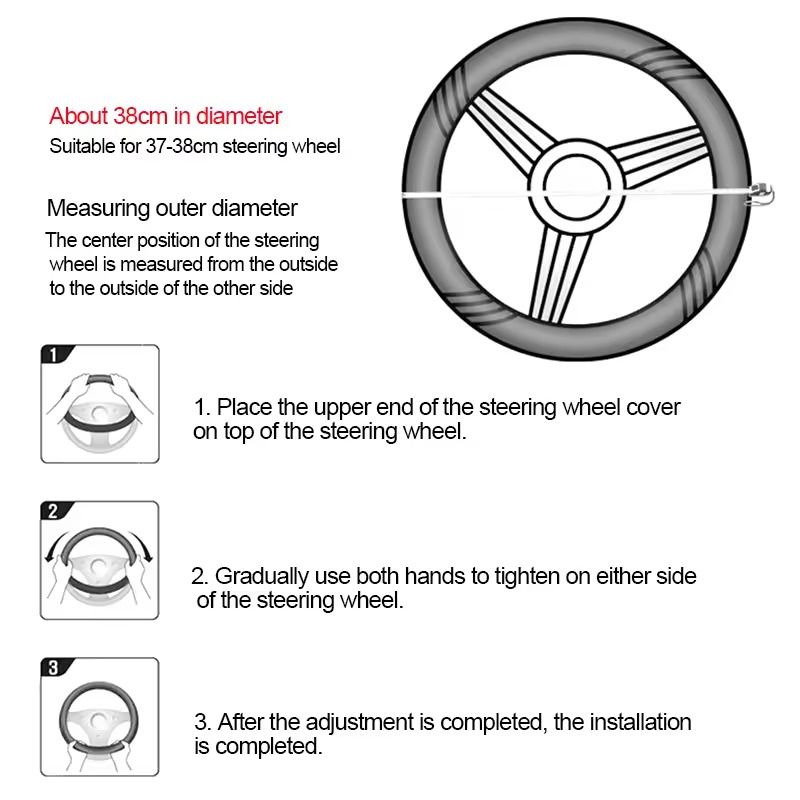 About 38cm in diameter
Suitable for 37-38cm steering wheel

Measuring outer diameter
The center position of the steering wheel is measured from the outside to the outside of the other side

1

1. Place the upper end of the steering wheel cover on top of the steering wheel.

2

2. Gradually use both hands to tighten on either side of the steering wheel.

3

3. After the adjustment is completed, the installation is completed.