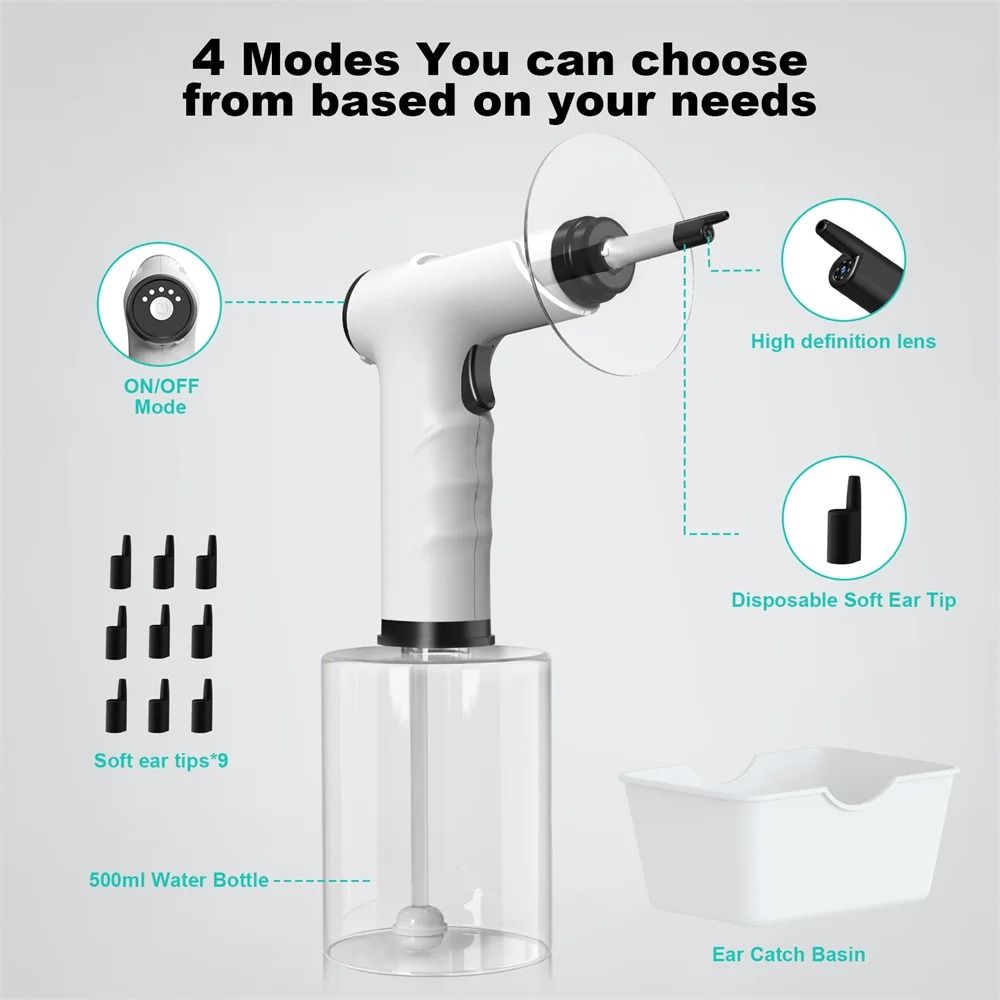 4 Modes You can choose from based on your needs

ON/OFF Mode

High definition lens

Disposable Soft Ear Tip

Soft ear tips*9

500ml Water Bottle

Ear Catch Basin