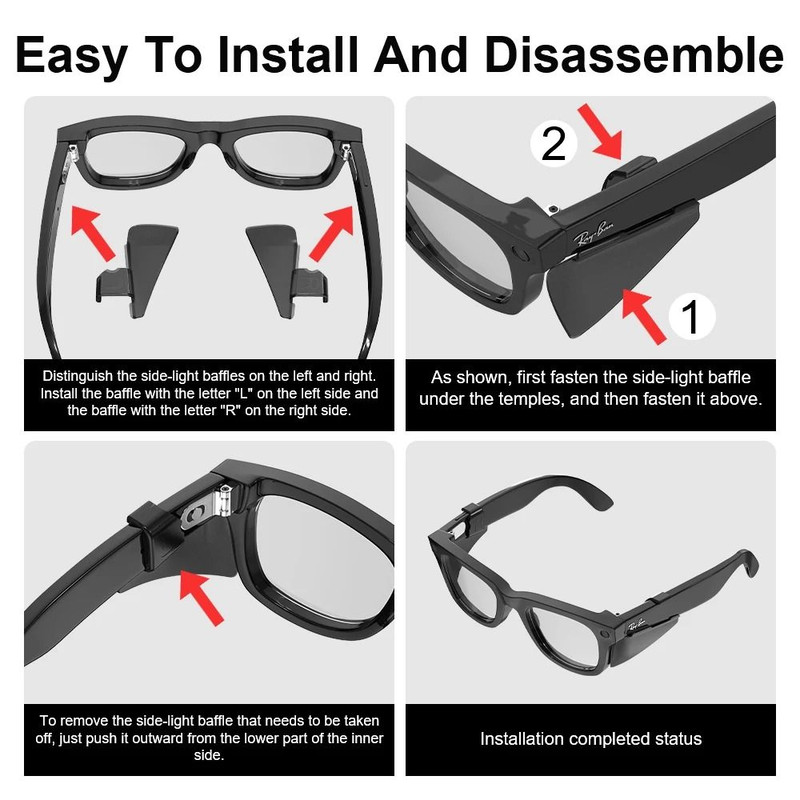 Easy To Install And Disassemble

Distinguish the side-light baffles on the left and right. Install the baffle with the letter "L" on the left side and the baffle with the letter "R" on the right side.

2

Ray-Ban

1

As shown, first fasten the side-light baffle under the temples, and then fasten it above.

To remove the side-light baffle that needs to be taken off, just push it outward from the lower part of the inner side.

Ray-Ban

Installation completed status