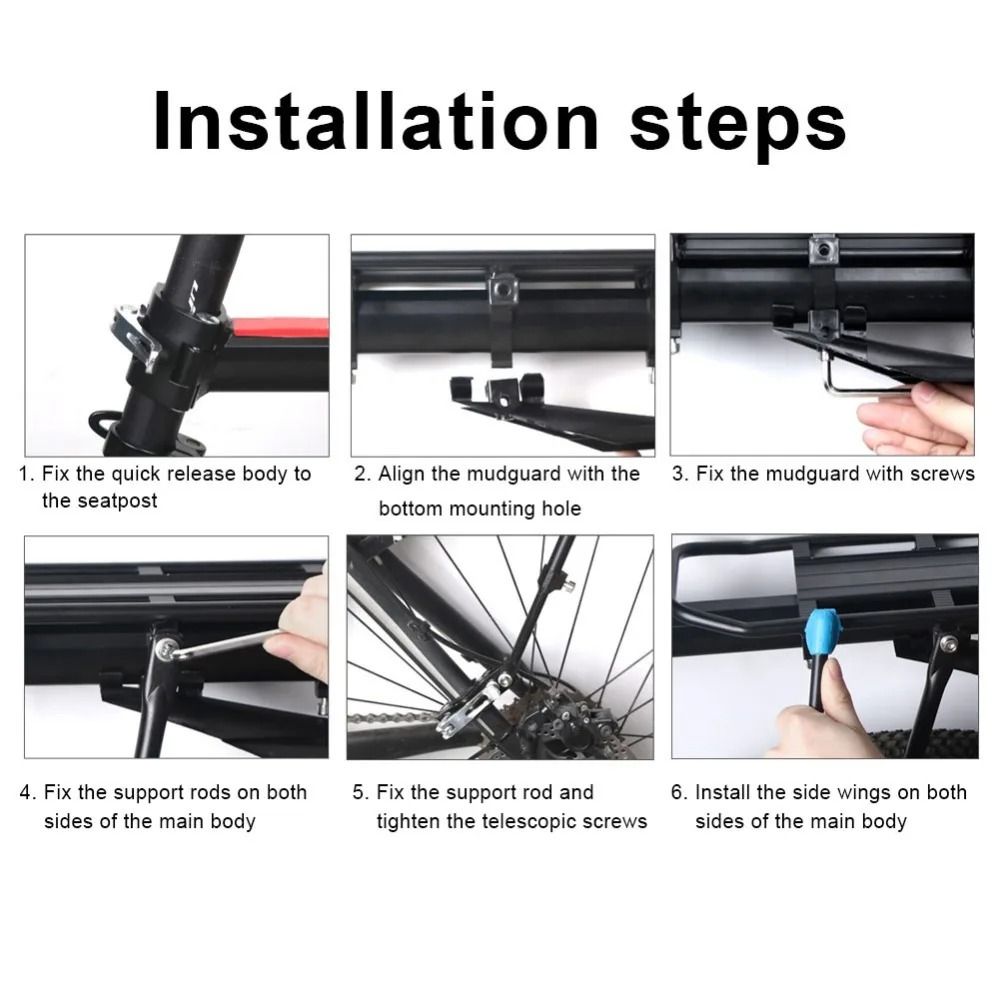 Installation steps

1. Fix the quick release body to the seatpost

2. Align the mudguard with the bottom mounting hole

3. Fix the mudguard with screws

4. Fix the support rods on both sides of the main body

5. Fix the support rod and tighten the telescopic screws

6. Install the side wings on both sides of the main body