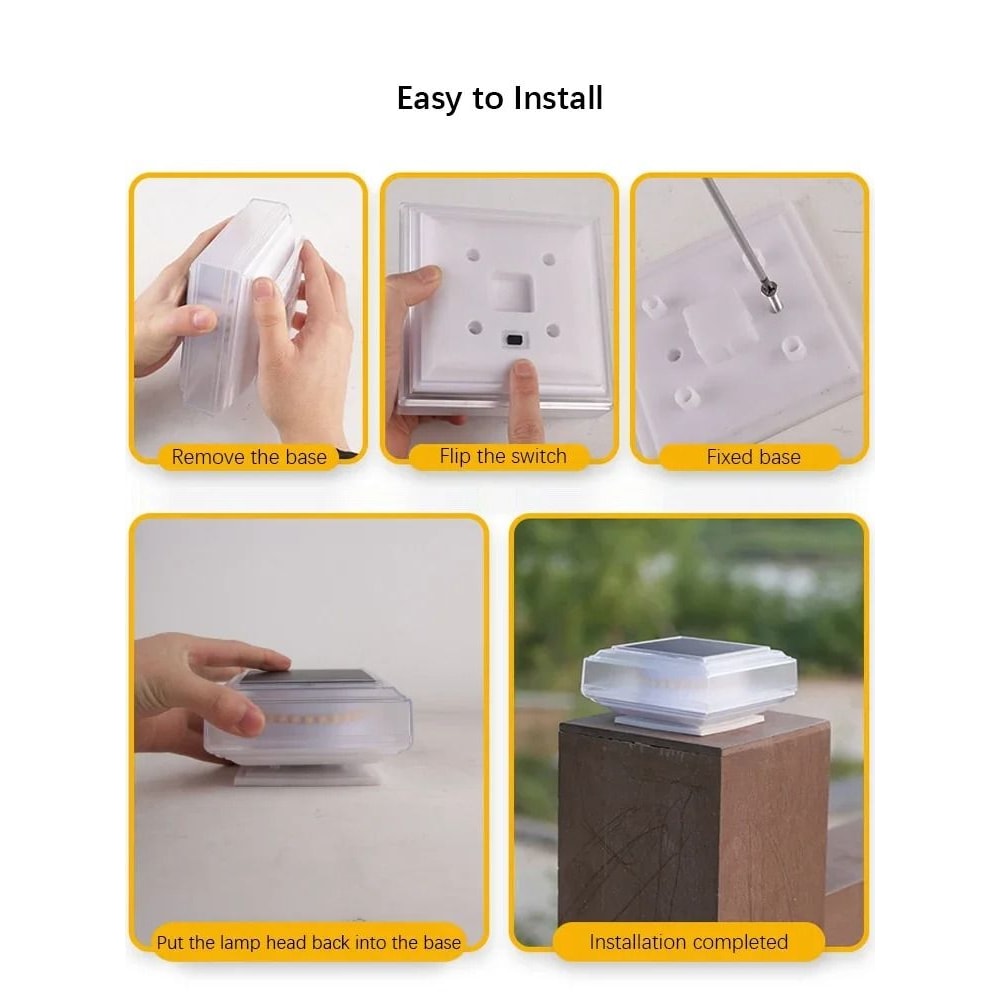 Easy to Install

Remove the base

Flip the switch

Fixed base

Put the lamp head back into the base

Installation completed