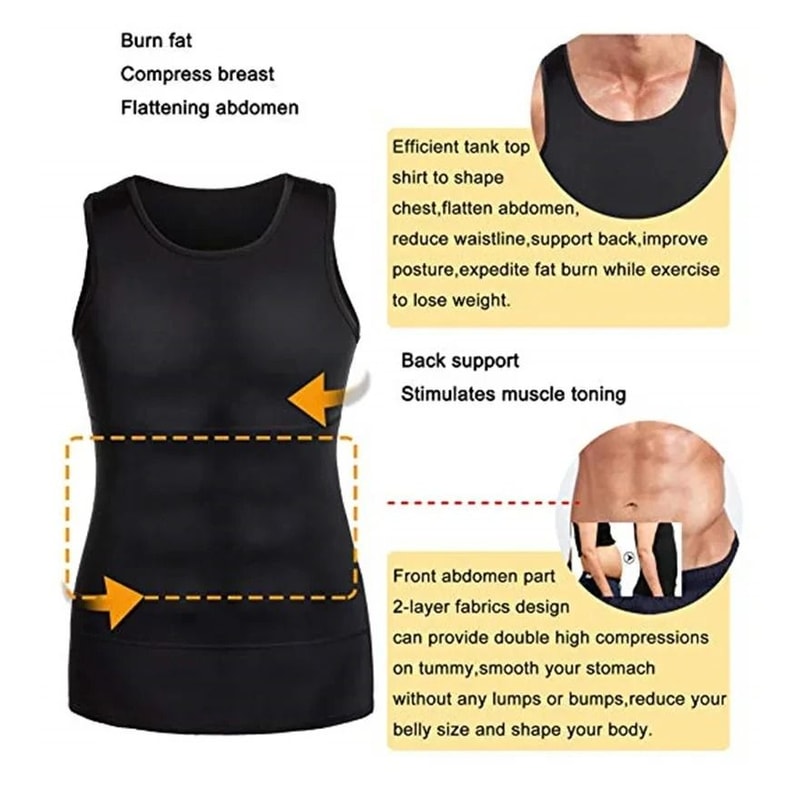 Burn fat
Compress breast
Flattening abdomen

Efficient tank top shirt to shape chest,flatten abdomen, reduce waistline,support back,improve posture,expedite fat burn while exercise to lose weight.

Back support
Stimulates muscle toning

Front abdomen part
2-layer fabrics design
can provide double high compressions on tummy,smooth your stomach without any lumps or bumps,reduce your belly size and shape your body.