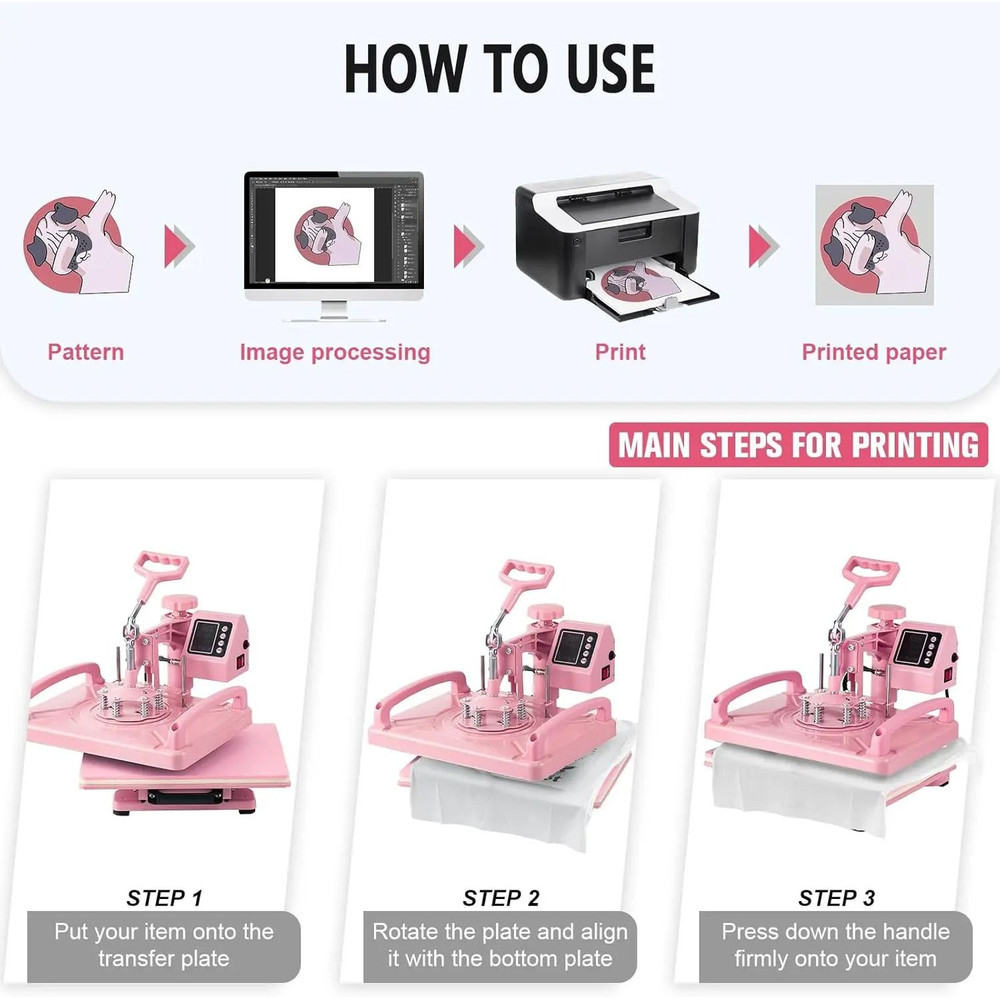 HOW TO USE

Pattern

Image processing

Print

Printed paper

MAIN STEPS FOR PRINTING

STEP 1
Put your item onto the transfer plate

STEP 2
Rotate the plate and align it with the bottom plate

STEP 3
Press down the handle firmly onto your item