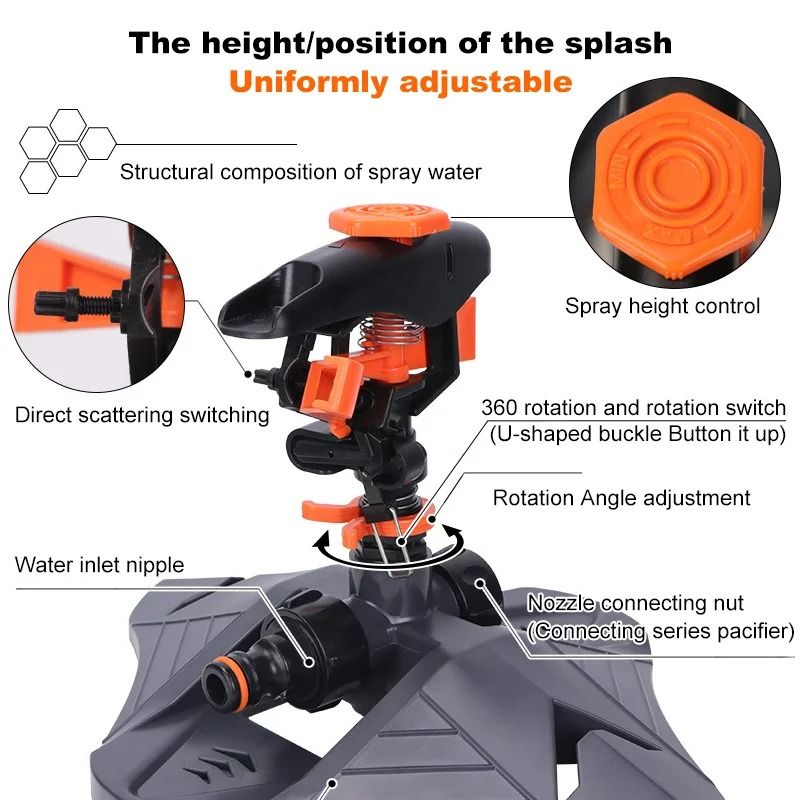 The height/position of the splash
Uniformly adjustable

Structural composition of spray water

MIN
MAX

Spray height control

Direct scattering switching

360 rotation and rotation switch
(U-shaped buckle Button it up)

Rotation Angle adjustment

Water inlet nipple

Nozzle connecting nut
(Connecting series pacifier)