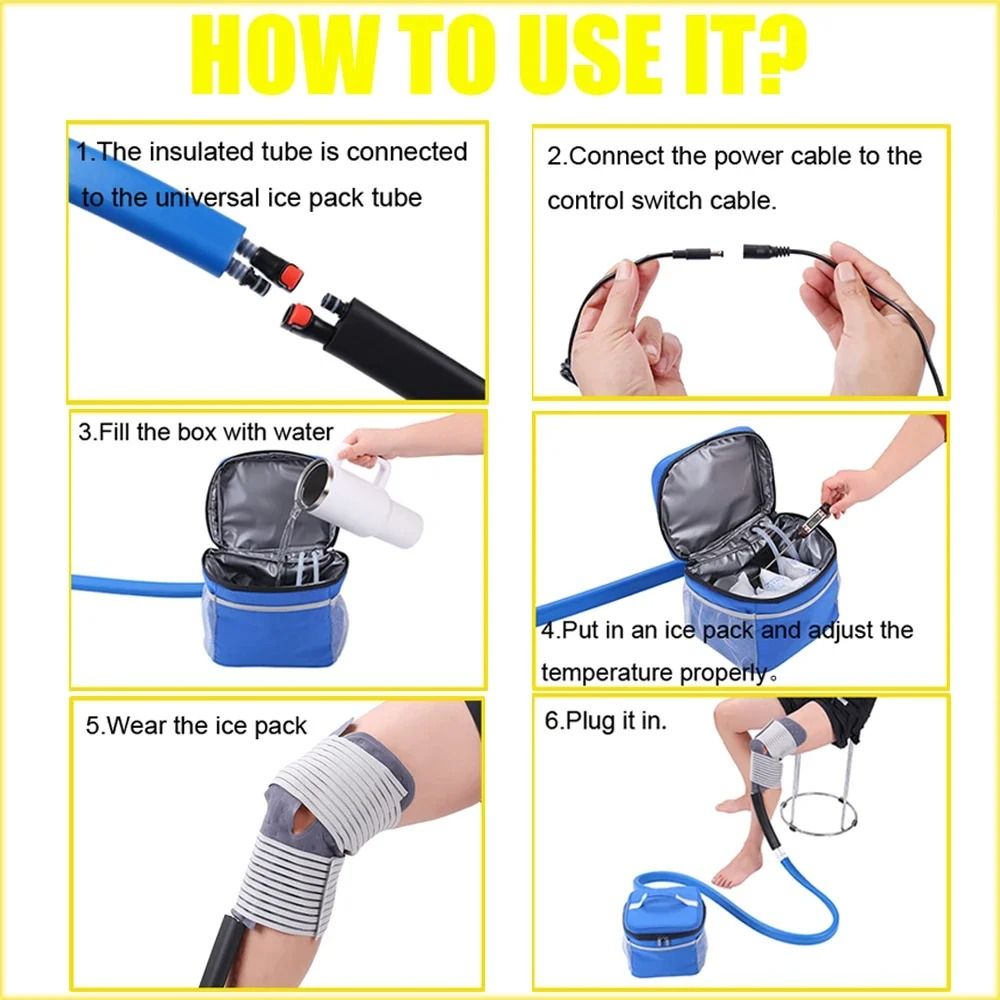 HOW TO USE IT?

1.The insulated tube is connected to the universal ice pack tube

2.Connect the power cable to the control switch cable.

3.Fill the box with water

4.Put in an ice pack and adjust the temperature properly。

5.Wear the ice pack

6.Plug it in.