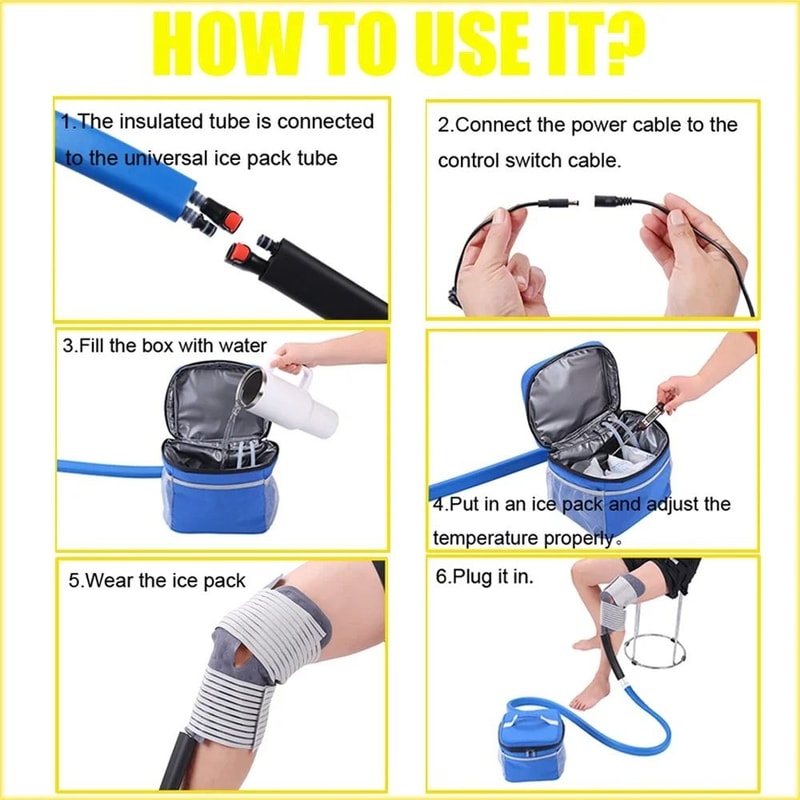 HOW TO USE IT?

1.The insulated tube is connected to the universal ice pack tube

2.Connect the power cable to the control switch cable.

3.Fill the box with water

4.Put in an ice pack and adjust the temperature properly。

5.Wear the ice pack

6.Plug it in.