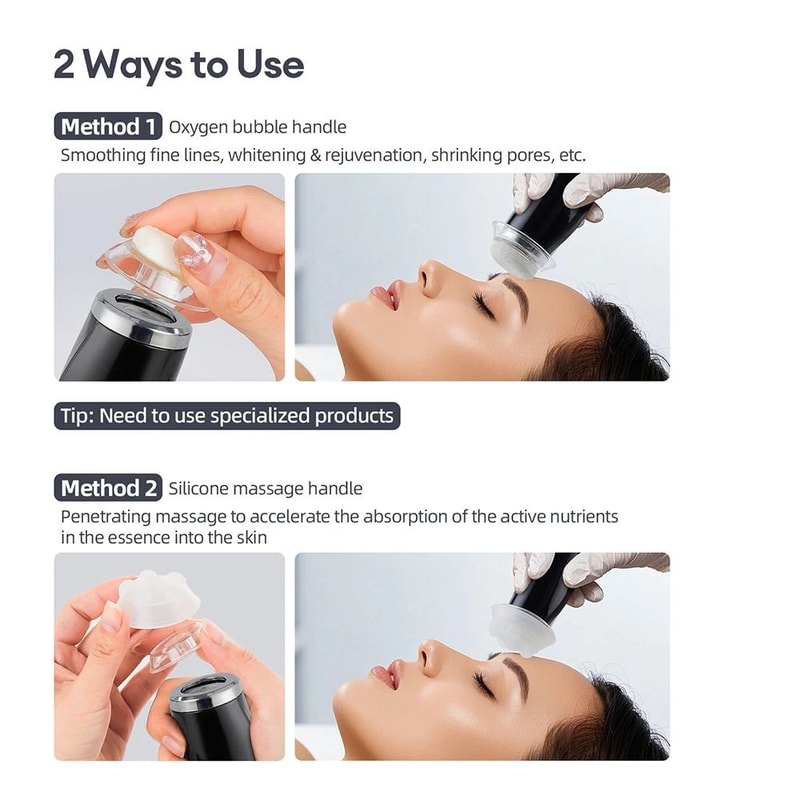 2 Ways to Use

Method 1 Oxygen bubble handle
Smoothing fine lines, whitening & rejuvenation, shrinking pores, etc.

Tip: Need to use specialized products

Method 2 Silicone massage handle
Penetrating massage to accelerate the absorption of the active nutrients in the essence into the skin