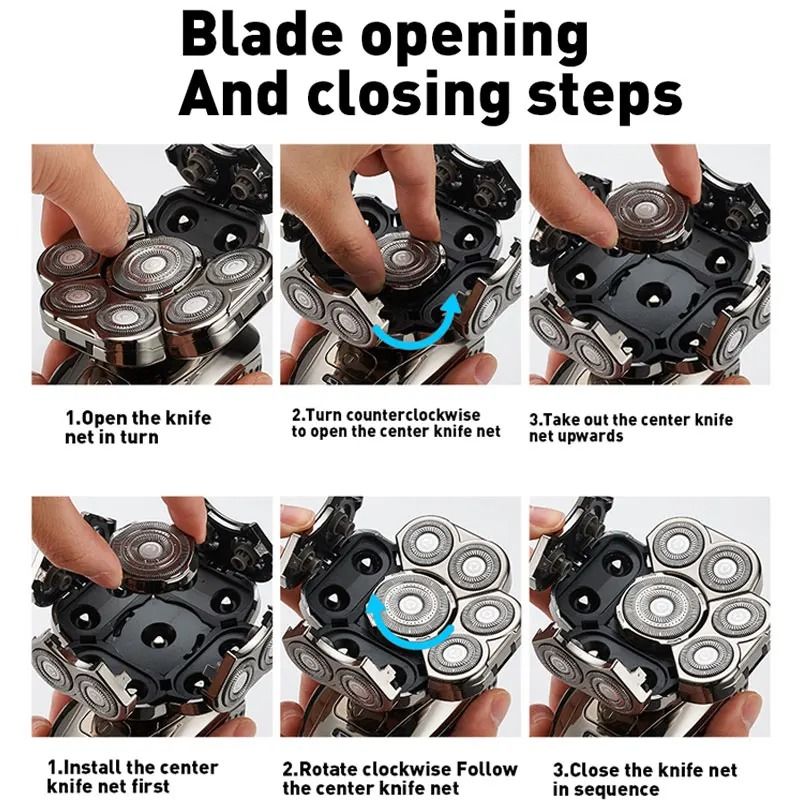 Blade opening
And closing steps

1.Open the knife net in turn

2.Turn counterclockwise to open the center knife net

3.Take out the center knife net upwards

1.Install the center knife net first

2.Rotate clockwise Follow the center knife net

3.Close the knife net in sequence