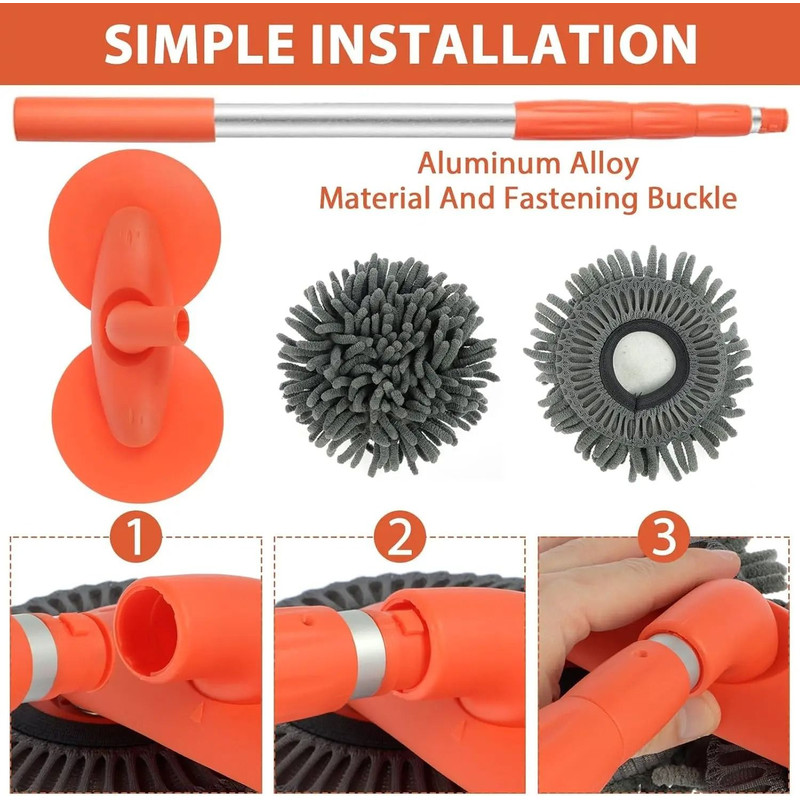 SIMPLE INSTALLATION

Aluminum Alloy
Material And Fastening Buckle

1

2

3