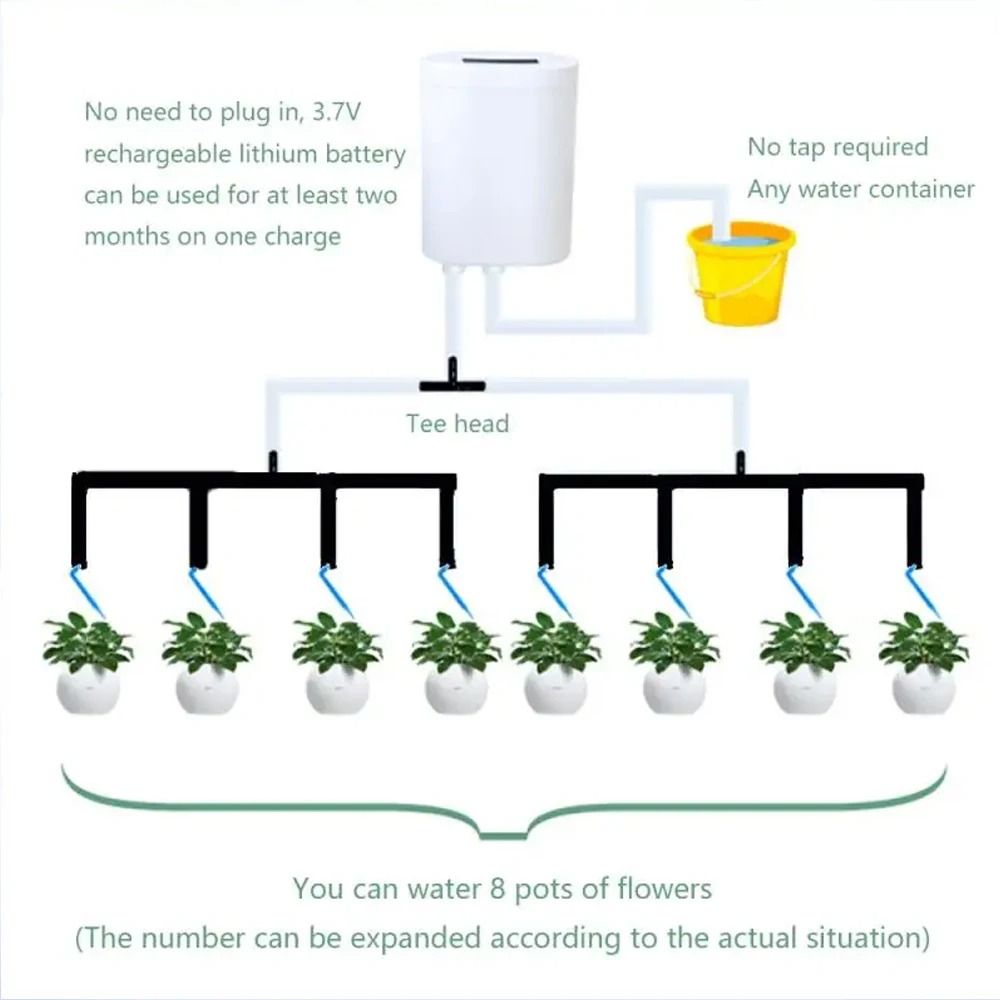 No need to plug in, 3.7V rechargeable lithium battery can be used for at least two months on one charge

No tap required
Any water container

Tee head

You can water 8 pots of flowers
(The number can be expanded according to the actual situation)