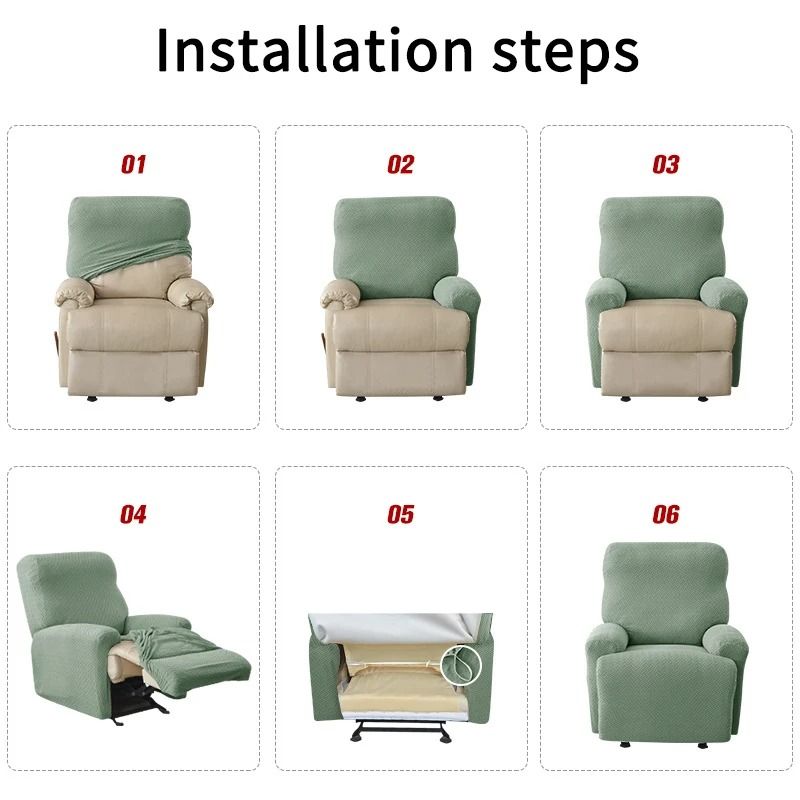 Installation steps

01

02

03

04

05

06