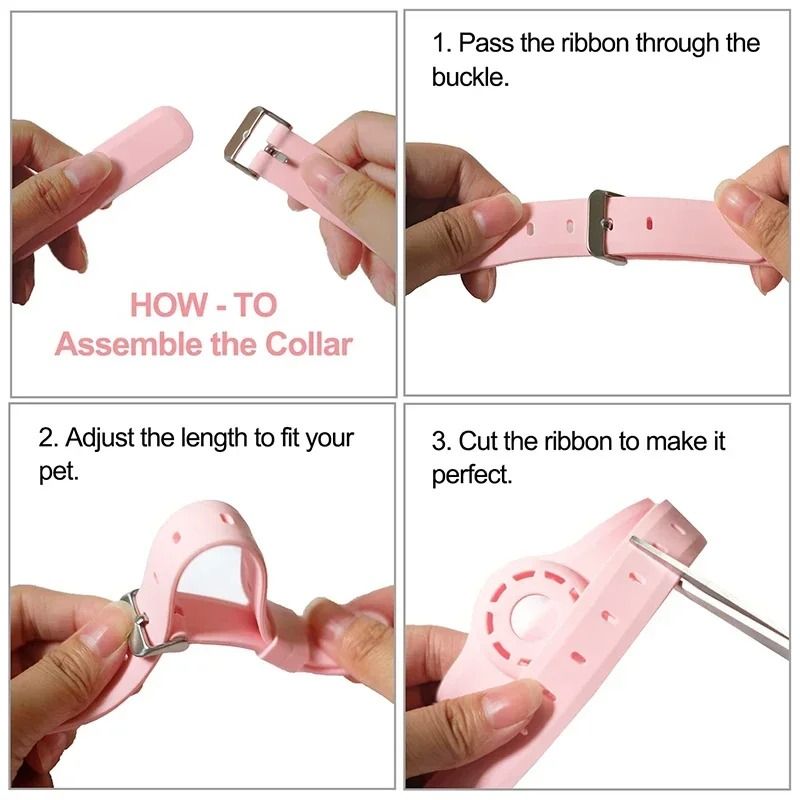 HOW - TO
Assemble the Collar

1. Pass the ribbon through the buckle.

2. Adjust the length to fit your pet.

3. Cut the ribbon to make it perfect.