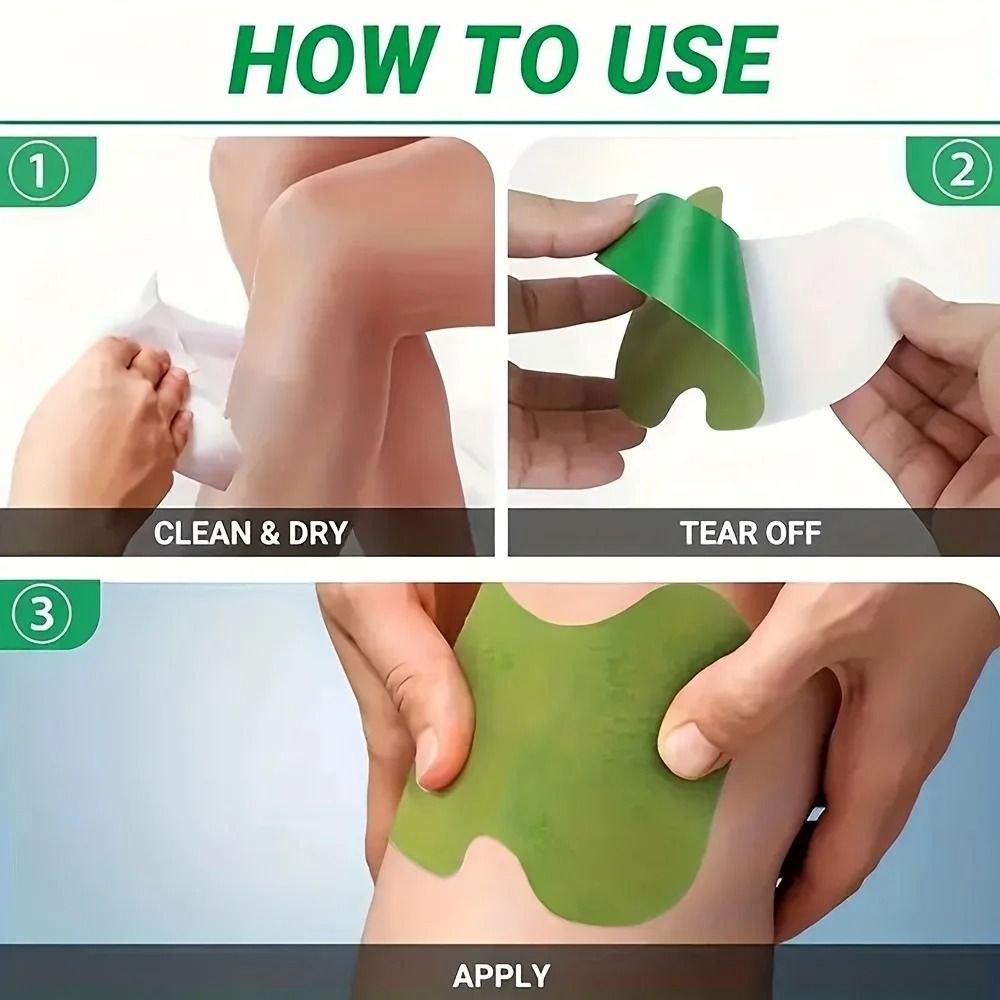 HOW TO USE

1

CLEAN & DRY

2

TEAR OFF

3

APPLY