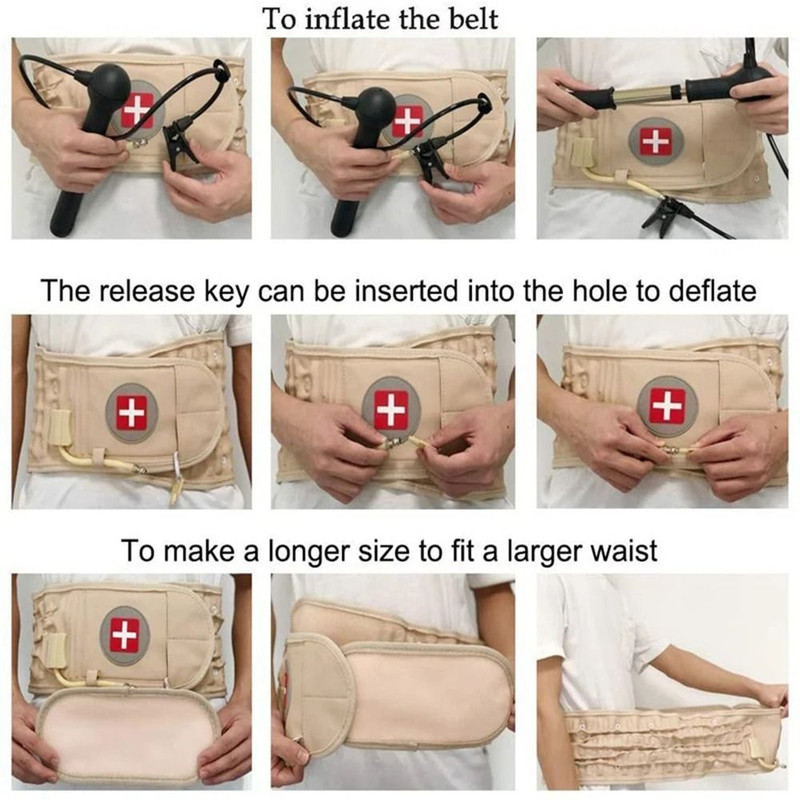 To inflate the belt

The release key can be inserted into the hole to deflate

To make a longer size to fit a larger waist