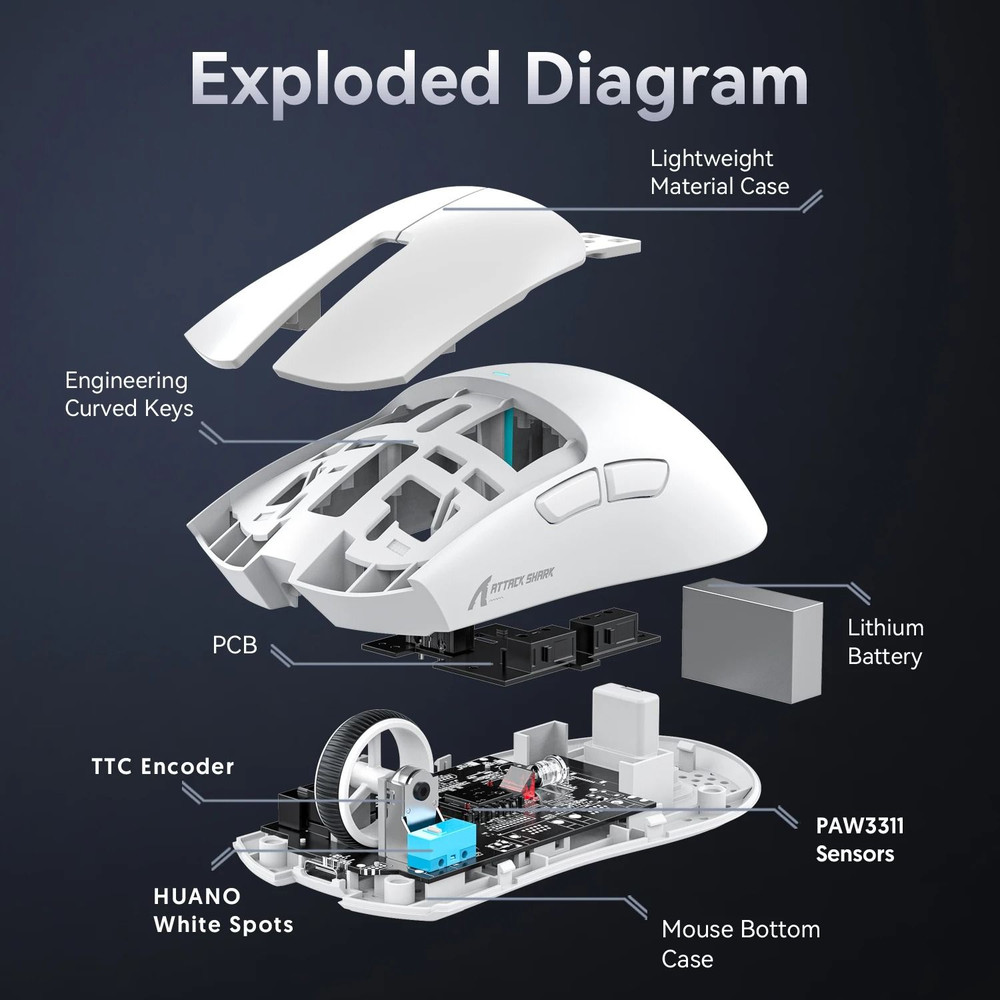 Exploded Diagram

Lightweight Material Case

Engineering Curved Keys

ATTACK SHARK

PCB

Lithium Battery

TTC Encoder

PAW3311 Sensors

HUANO White Spots

Mouse Bottom Case