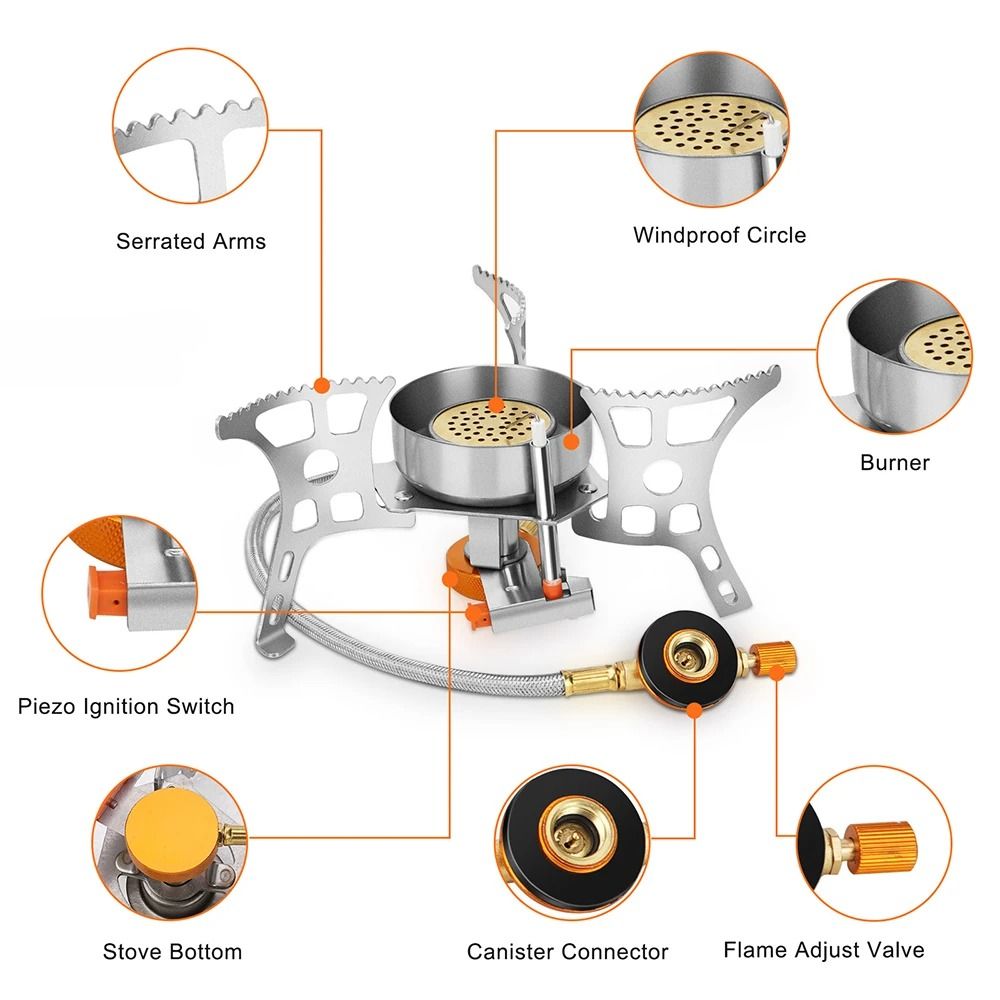 Serrated Arms

Windproof Circle

Burner

Piezo Ignition Switch

Stove Bottom

Canister Connector

Flame Adjust Valve