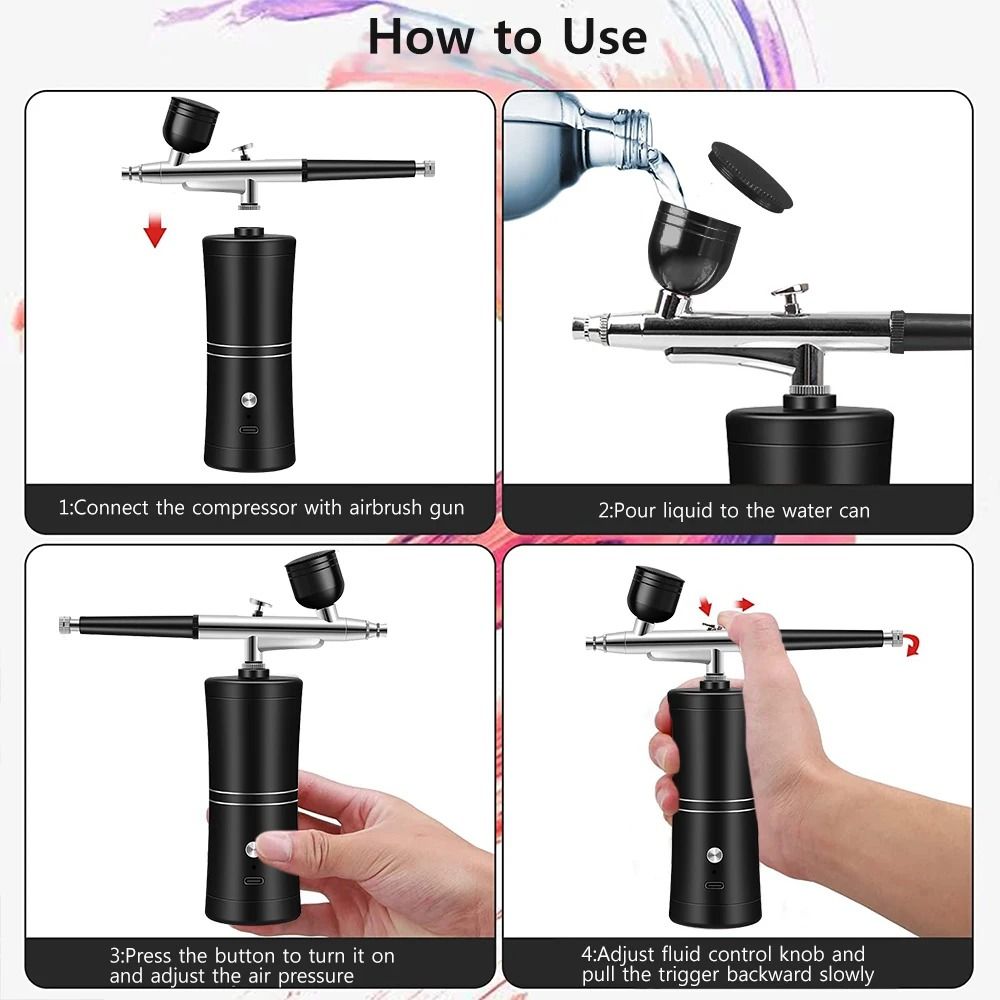 How to Use

1:Connect the compressor with airbrush gun

2:Pour liquid to the water can

3:Press the button to turn it on and adjust the air pressure

4:Adjust fluid control knob and pull the trigger backward slowly