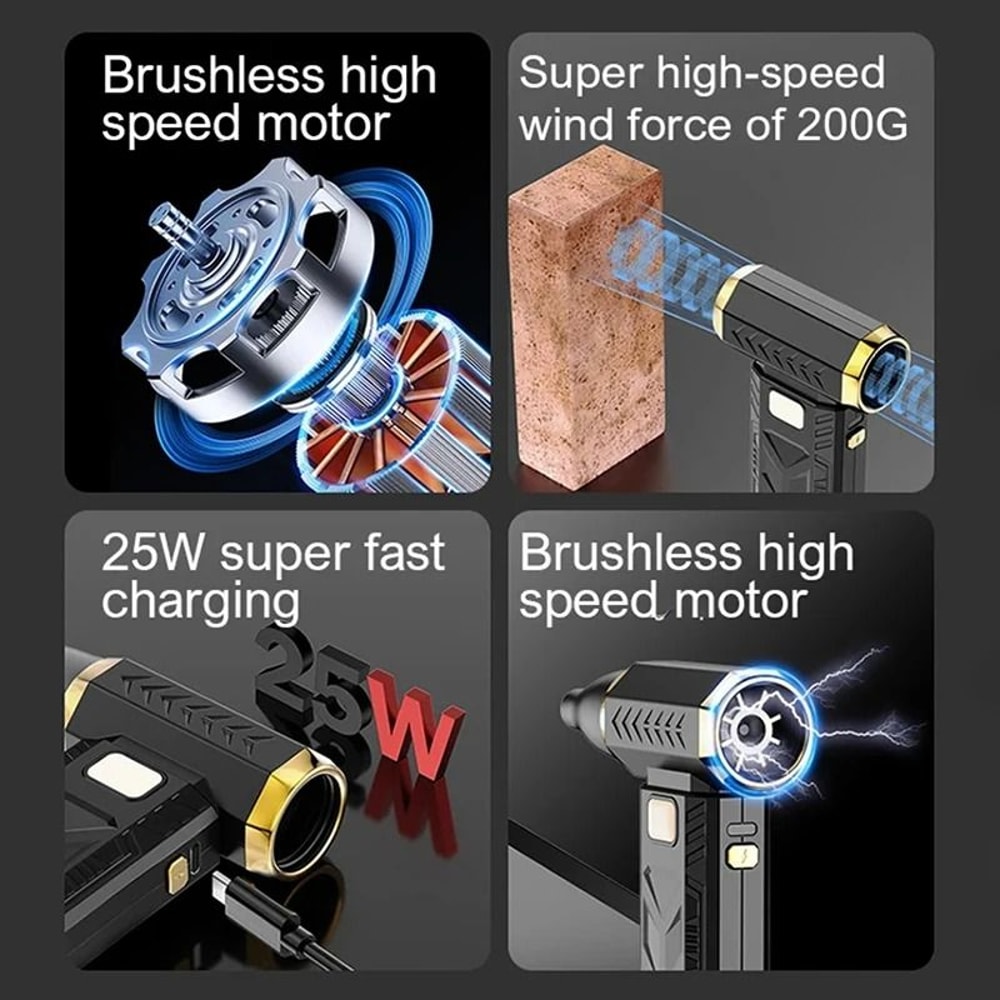 Brushless high speed motor

Super high-speed wind force of 200G

25W super fast charging

25W

Brushless high speed motor