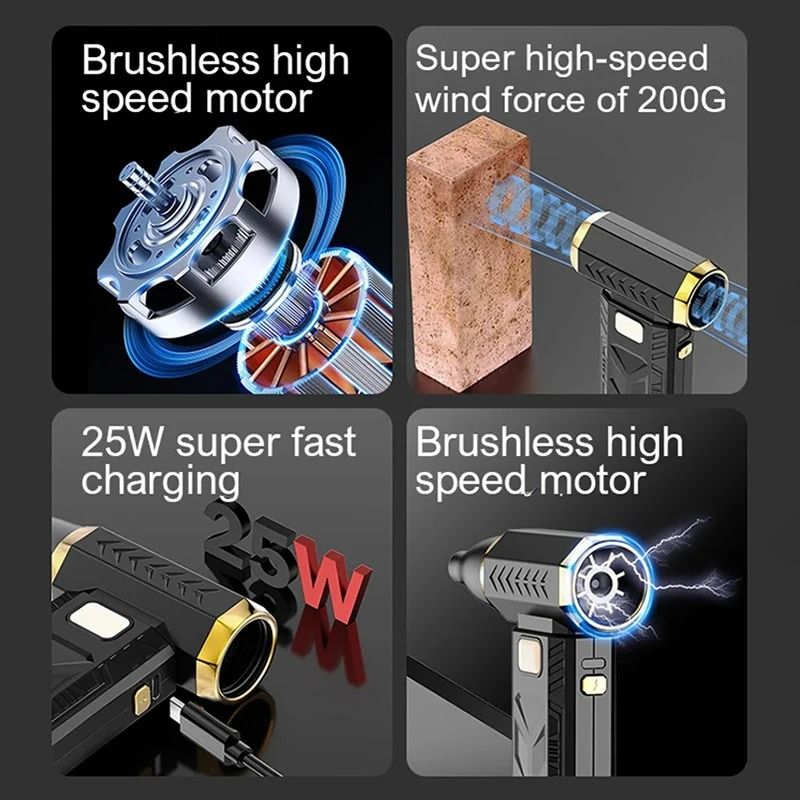 Brushless high speed motor

Super high-speed wind force of 200G

25W super fast charging

25W

Brushless high speed motor