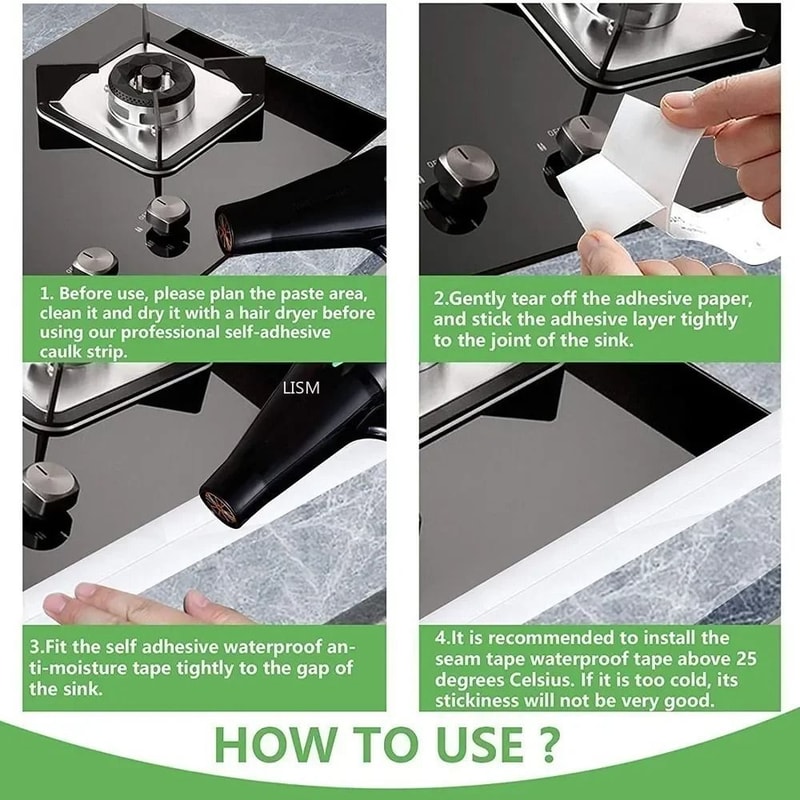 1. Before use, please plan the paste area, clean it and dry it with a hair dryer before using our professional self-adhesive caulk strip.

2.Gently tear off the adhesive paper, and stick the adhesive layer tightly to the joint of the sink.

LISM

3.Fit the self adhesive waterproof anti-moisture tape tightly to the gap of the sink.

4.It is recommended to install the seam tape waterproof tape above 25 degrees Celsius. If it is too cold, its stickiness will not be very good.

HOW TO USE ?