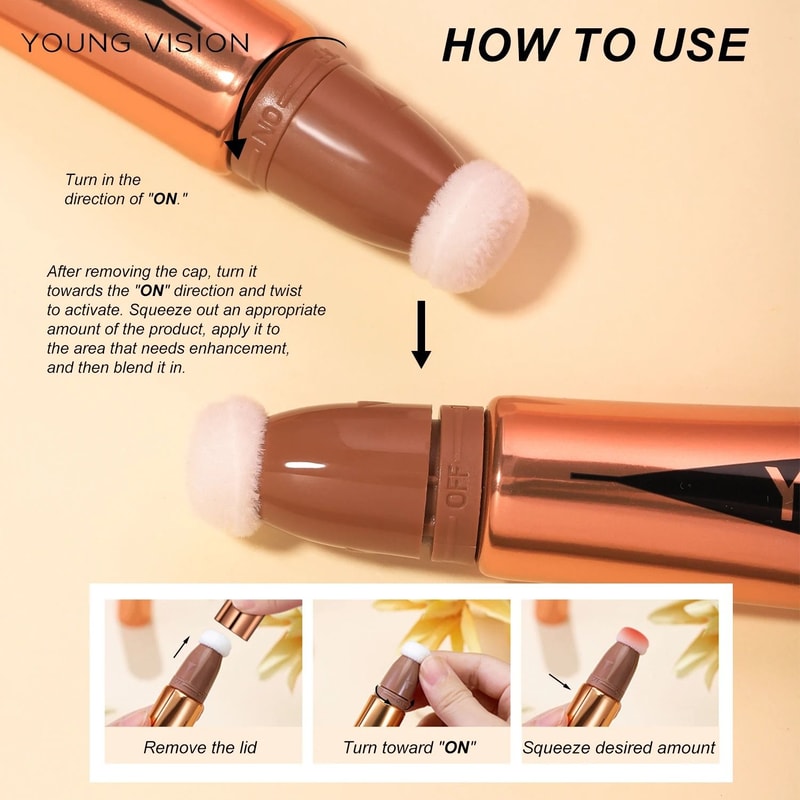 YOUNG VISION

HOW TO USE

ON

Turn in the direction of "ON."

After removing the cap, turn it towards the "ON" direction and twist to activate. Squeeze out an appropriate amount of the product, apply it to the area that needs enhancement, and then blend it in.

OFF

Y

Remove the lid

Turn toward "ON"

Squeeze desired amount