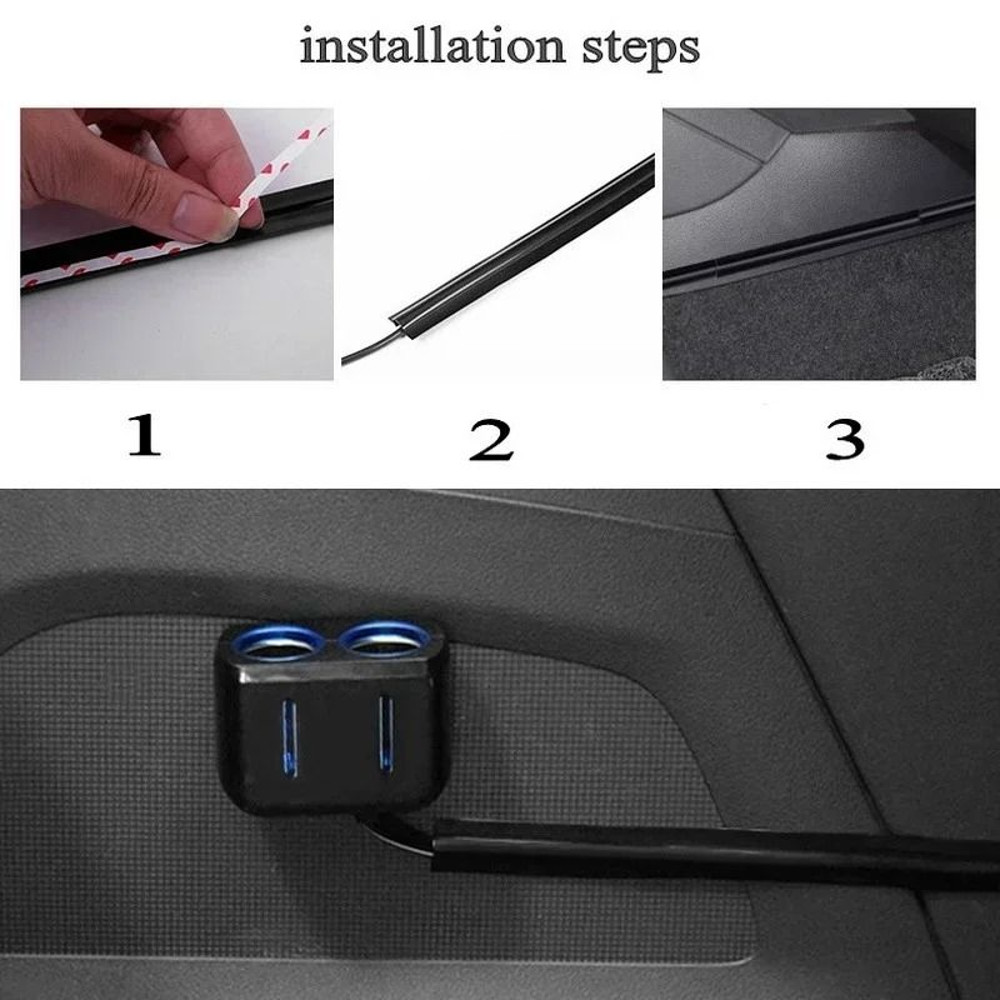 installation steps

1

2

3