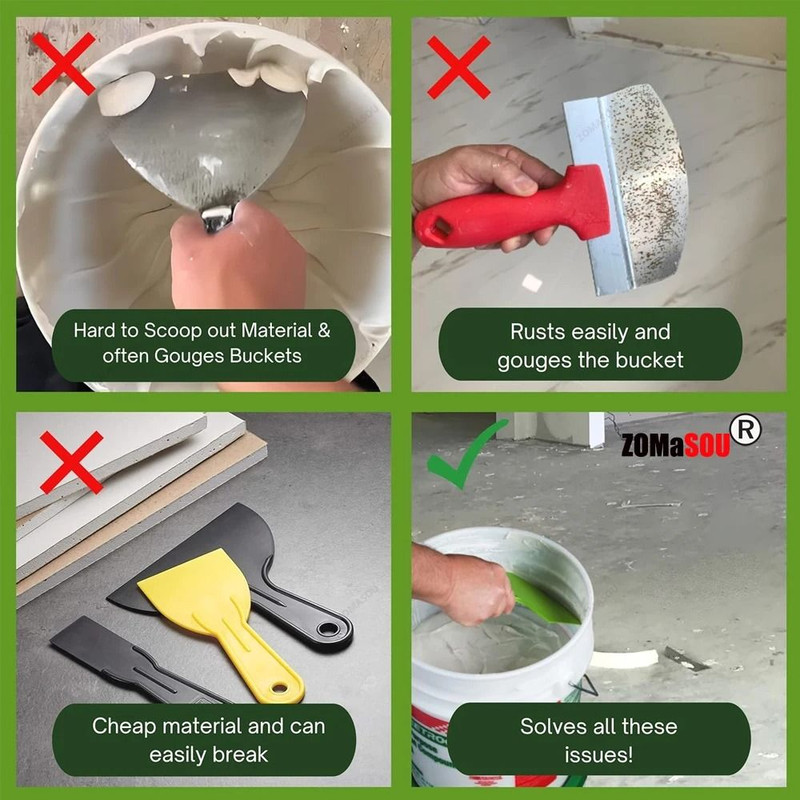 Hard to Scoop out Material & often Gouges Buckets

Rusts easily and gouges the bucket

Cheap material and can easily break

ZOMaSOU®

Solves all these issues!